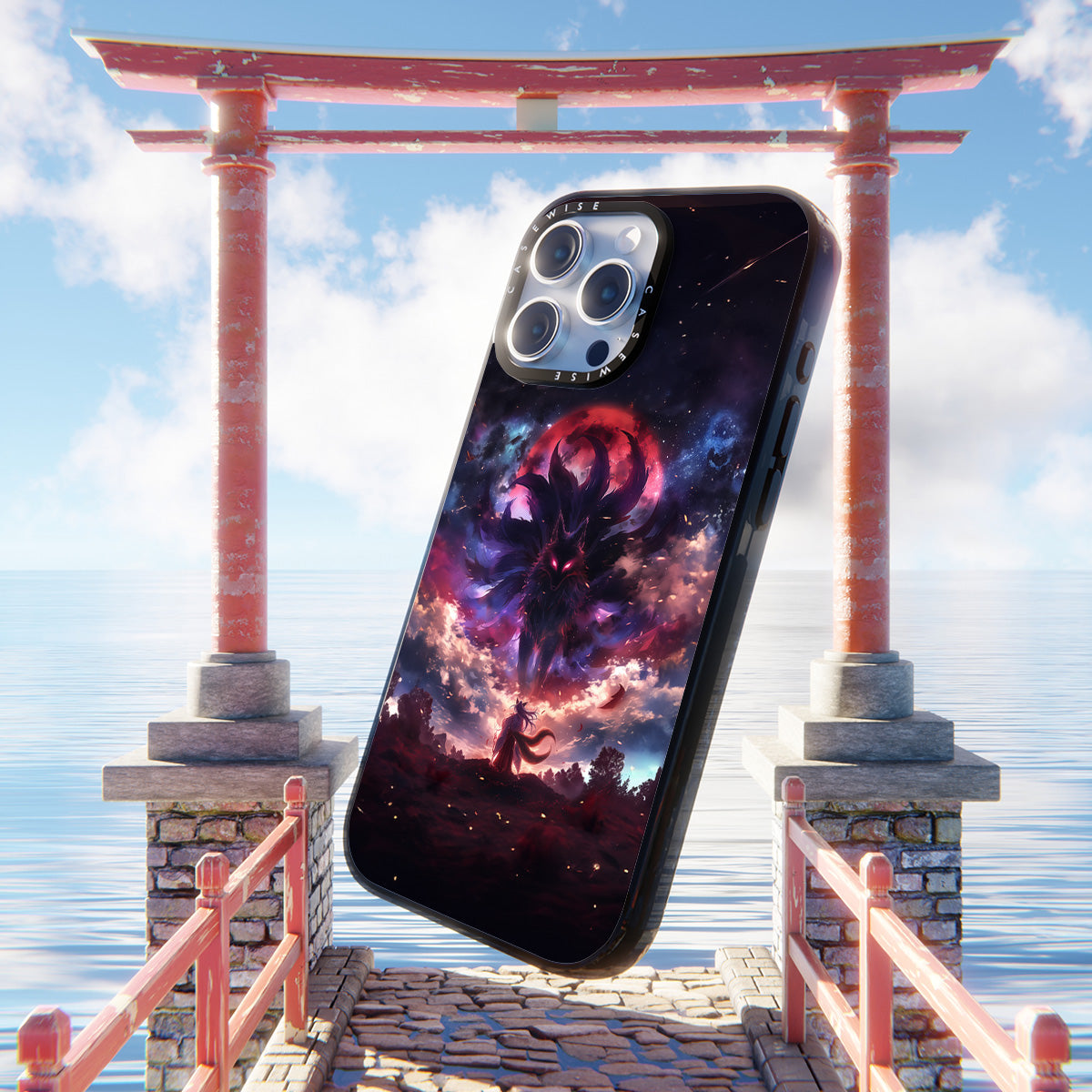 CASEWISE CASEWISE