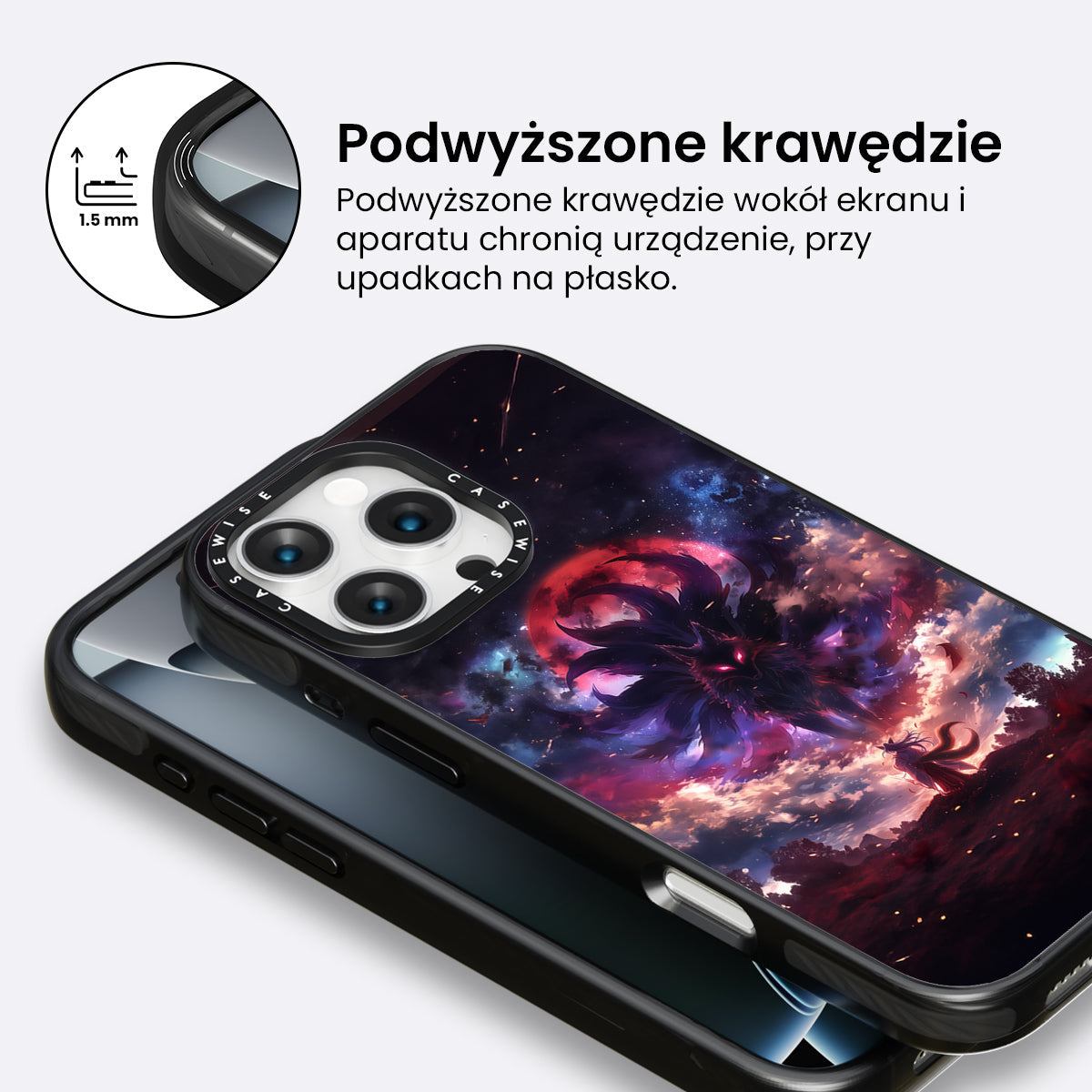 1.5 mm

Podwyższone krawędzie

Podwyższone krawędzie wokół ekranu i aparatu chronią urządzenie, przy upadkach na płasko.

CASEWISE CASEWISE