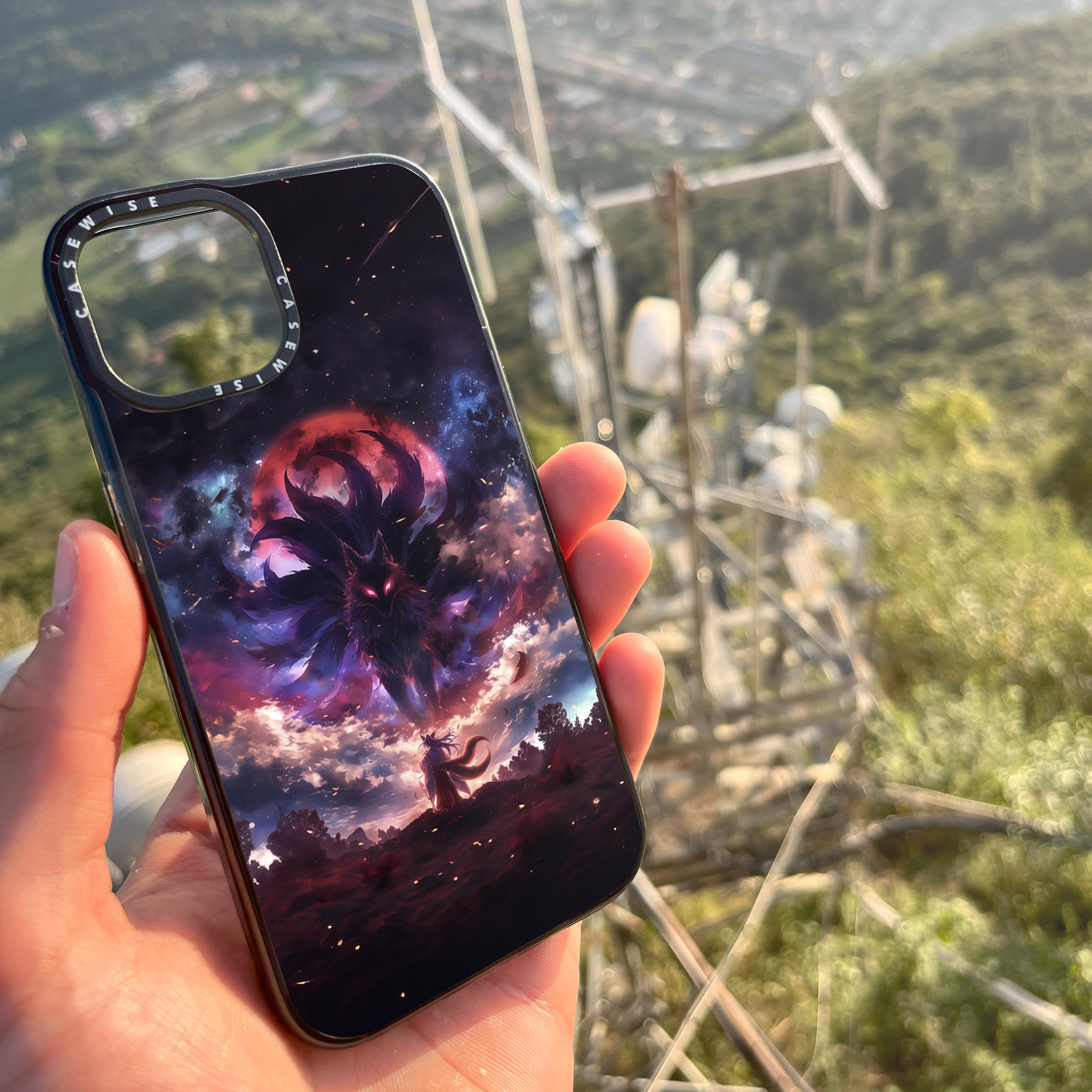 CASEWISE
CASEWISE