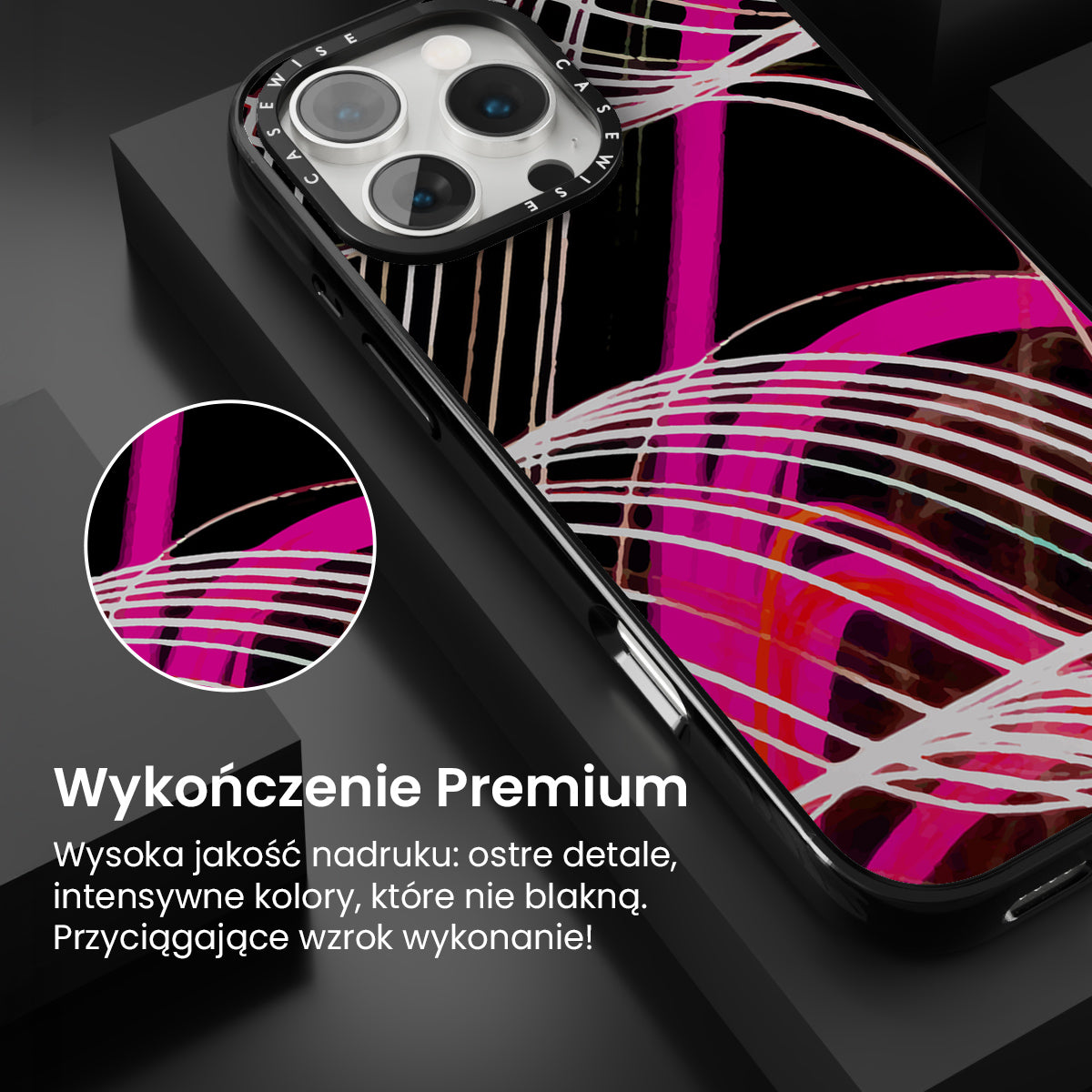 CASEWISE CASEWISE

Wykończenie Premium

Wysoka jakość nadruku: ostre detale, intensywne kolory, które nie blakną. Przyciągające wzrok wykonanie!