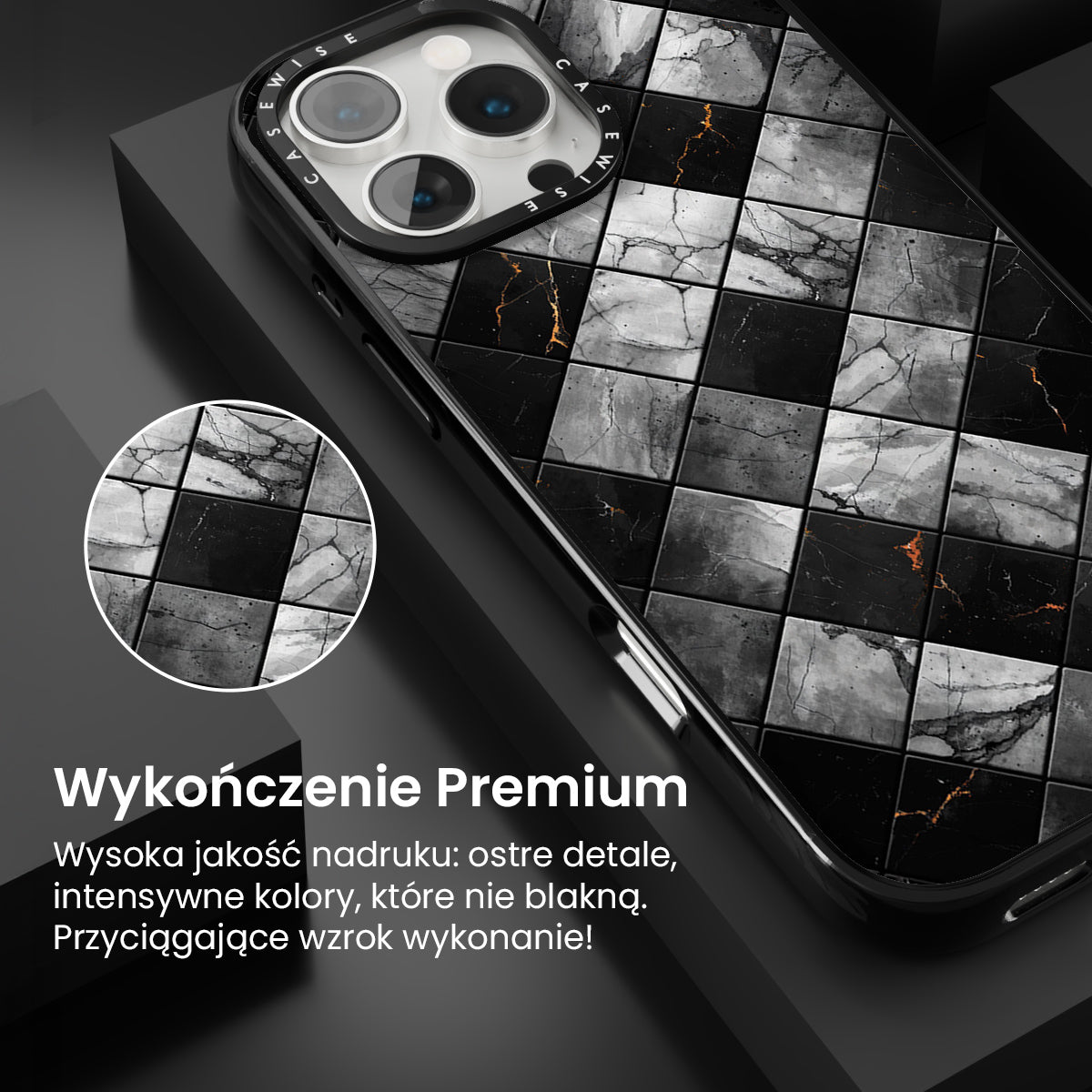 CASEWISE CASEWISE

Wykończenie Premium

Wysoka jakość nadruku: ostre detale, intensywne kolory, które nie blakną. Przyciągające wzrok wykonanie!