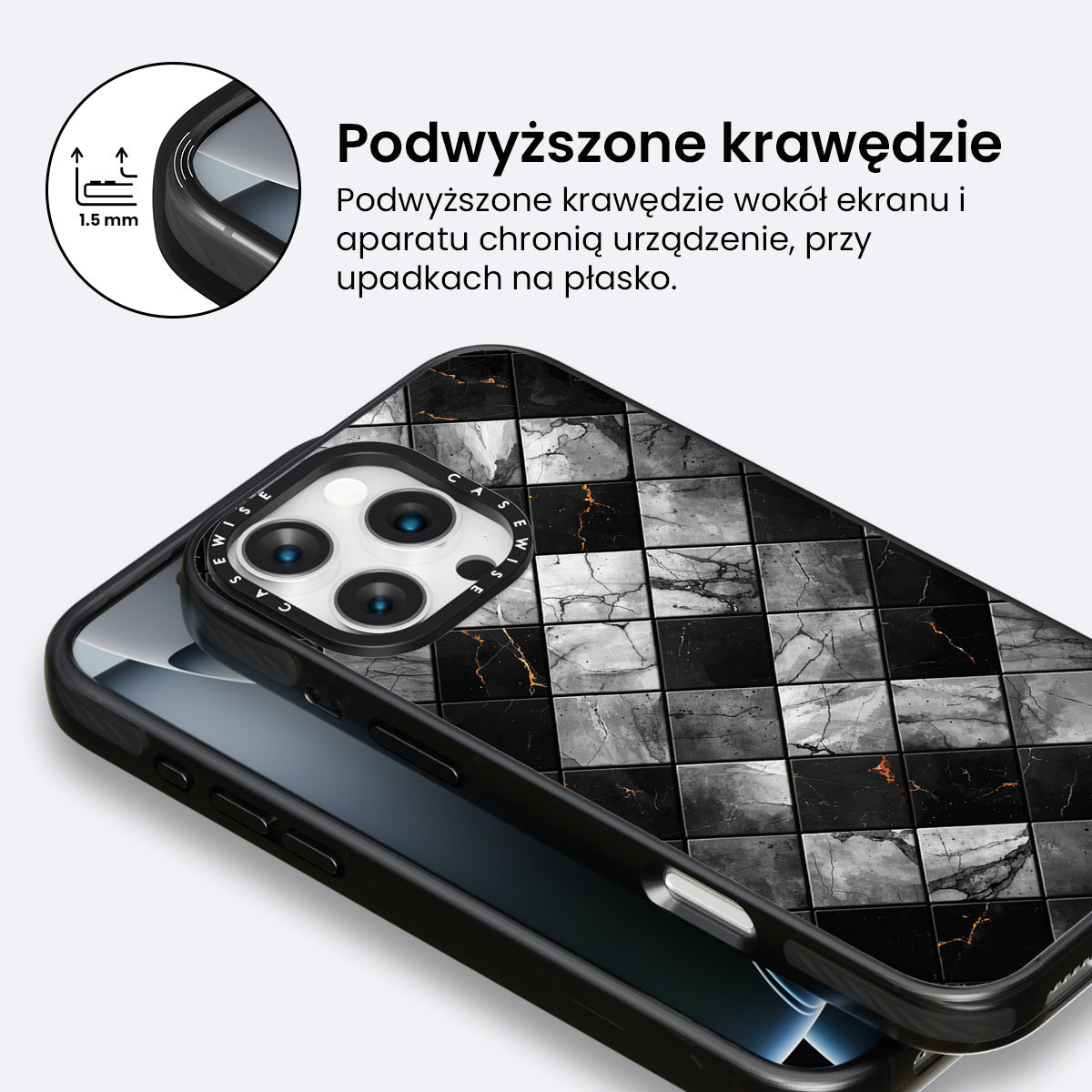 1.5 mm

Podwyższone krawędzie

Podwyższone krawędzie wokół ekranu i aparatu chronią urządzenie, przy upadkach na płasko.

CASEWISE CASEWISE