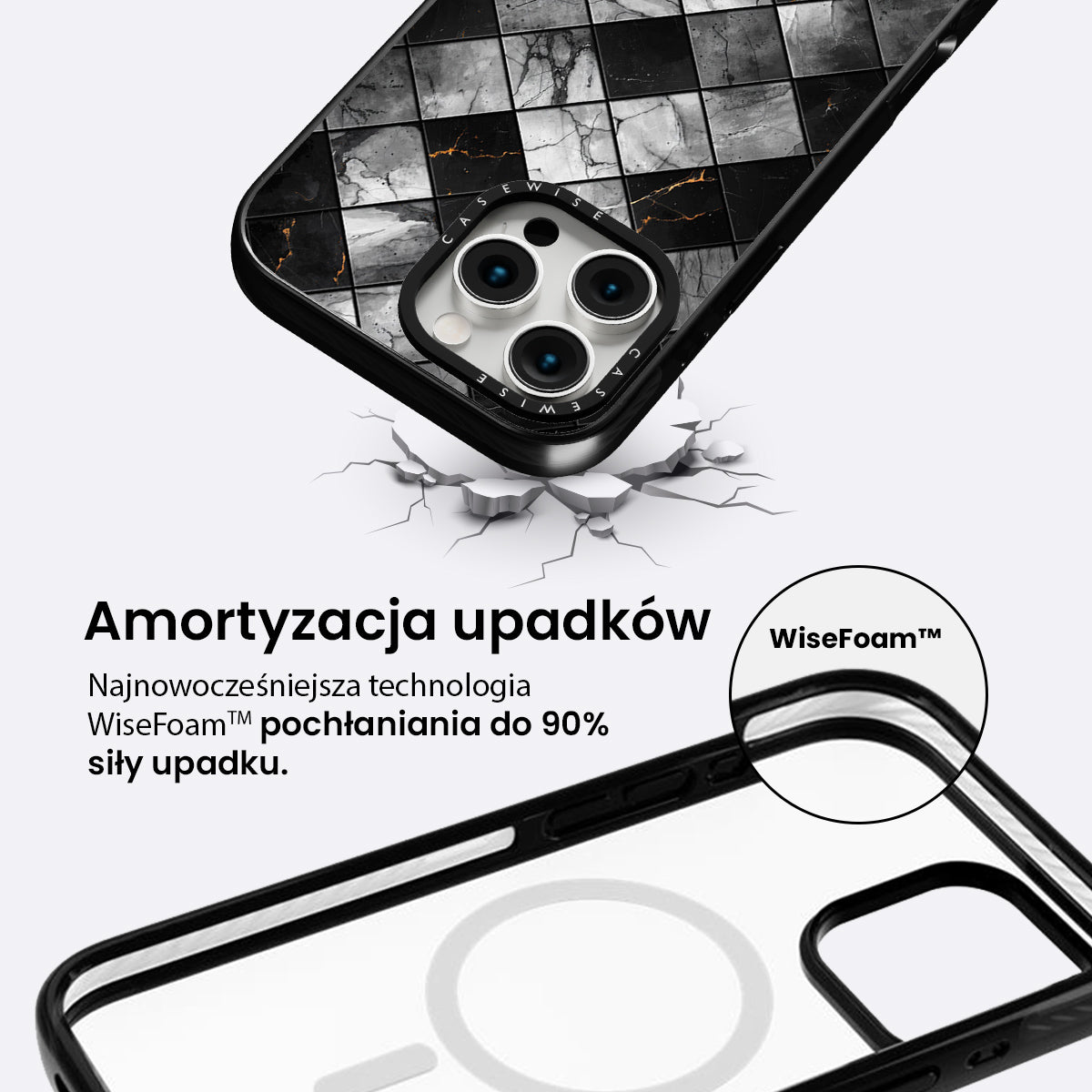 CASEWISE

CASEWISE

Amortyzacja upadków

Najnowocześniejsza technologia WiseFoam™ pochłaniania do 90% siły upadku.

WiseFoam™