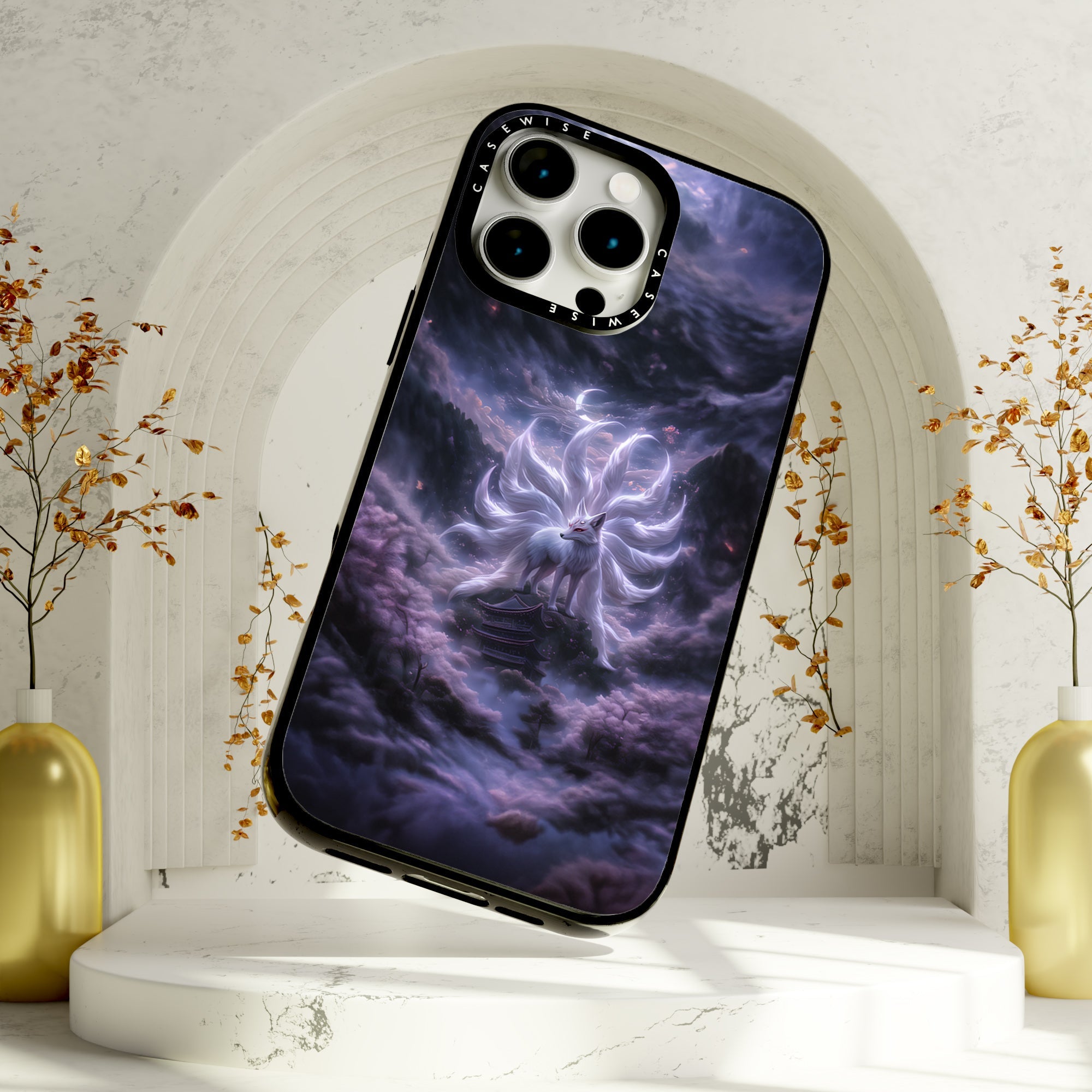 CASEWISE
CASEWISE