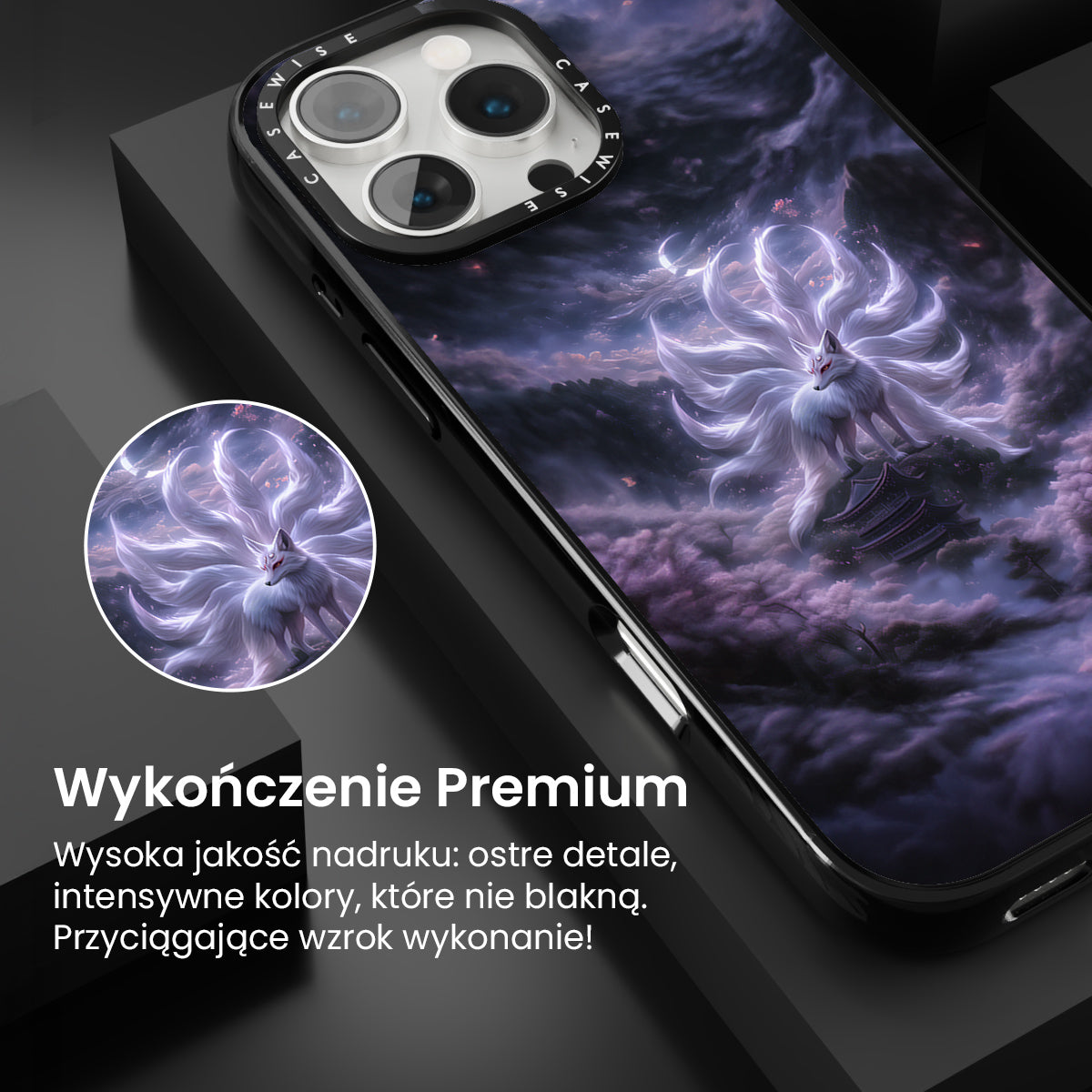 CASEWISE CASEWISE

Wykończenie Premium

Wysoka jakość nadruku: ostre detale, intensywne kolory, które nie blakną. Przyciągające wzrok wykonanie!