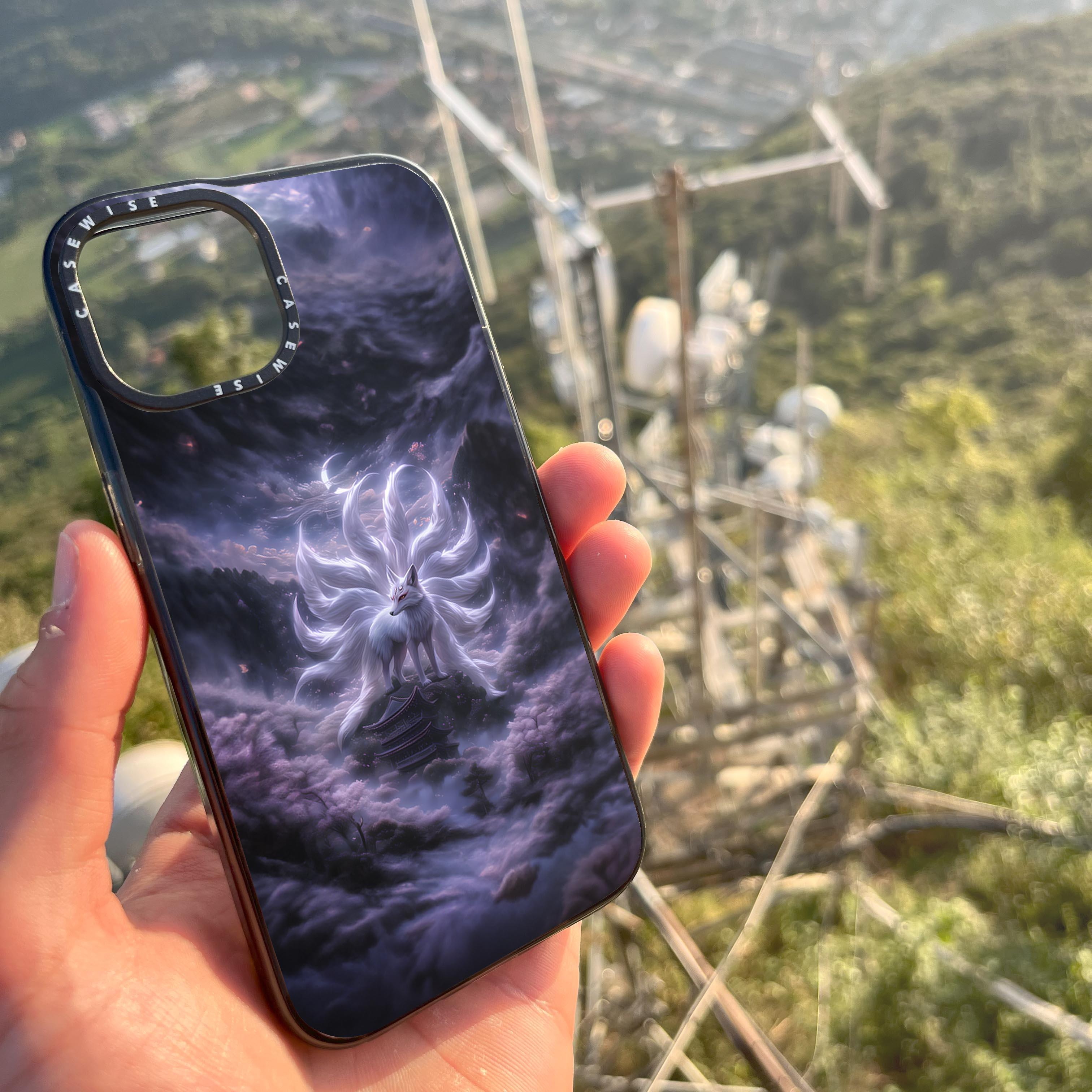 CASEWISE
CASEWISE