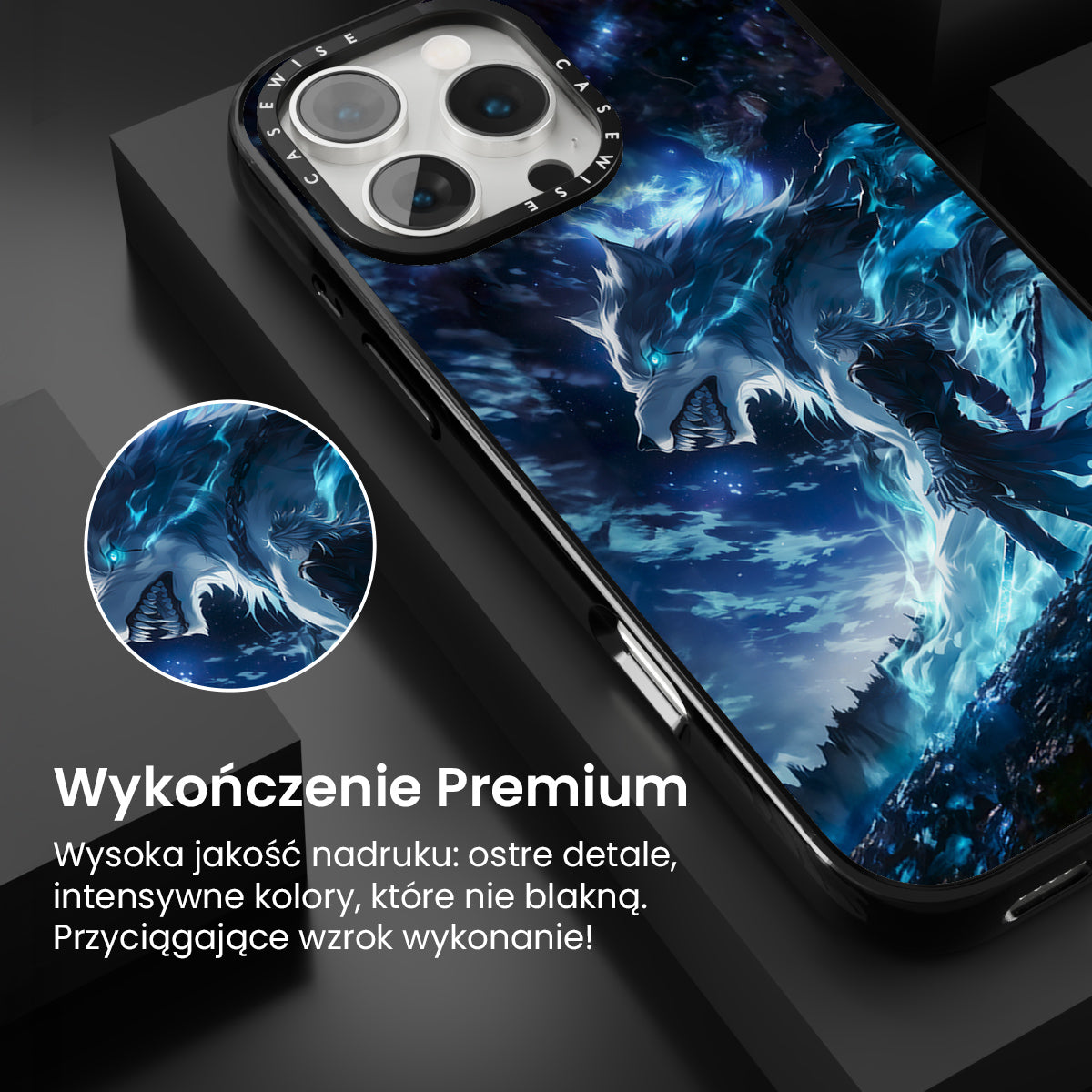 CASEWISE CASEWISE

Wykończenie Premium

Wysoka jakość nadruku: ostre detale, intensywne kolory, które nie blakną. Przyciągające wzrok wykonanie!