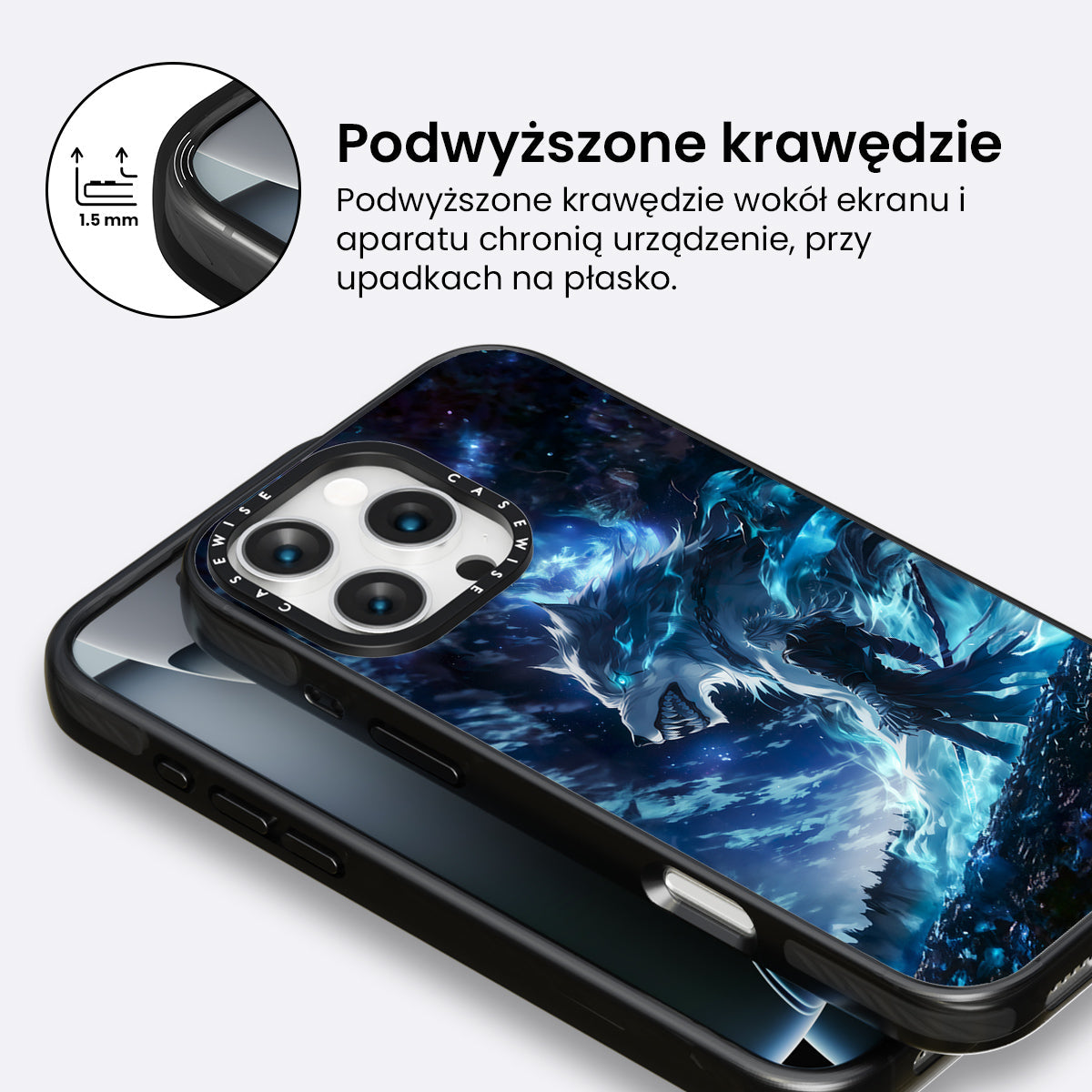 1.5 mm

Podwyższone krawędzie

Podwyższone krawędzie wokół ekranu i aparatu chronią urządzenie, przy upadkach na płasko.

CASEWISE CASEWISE