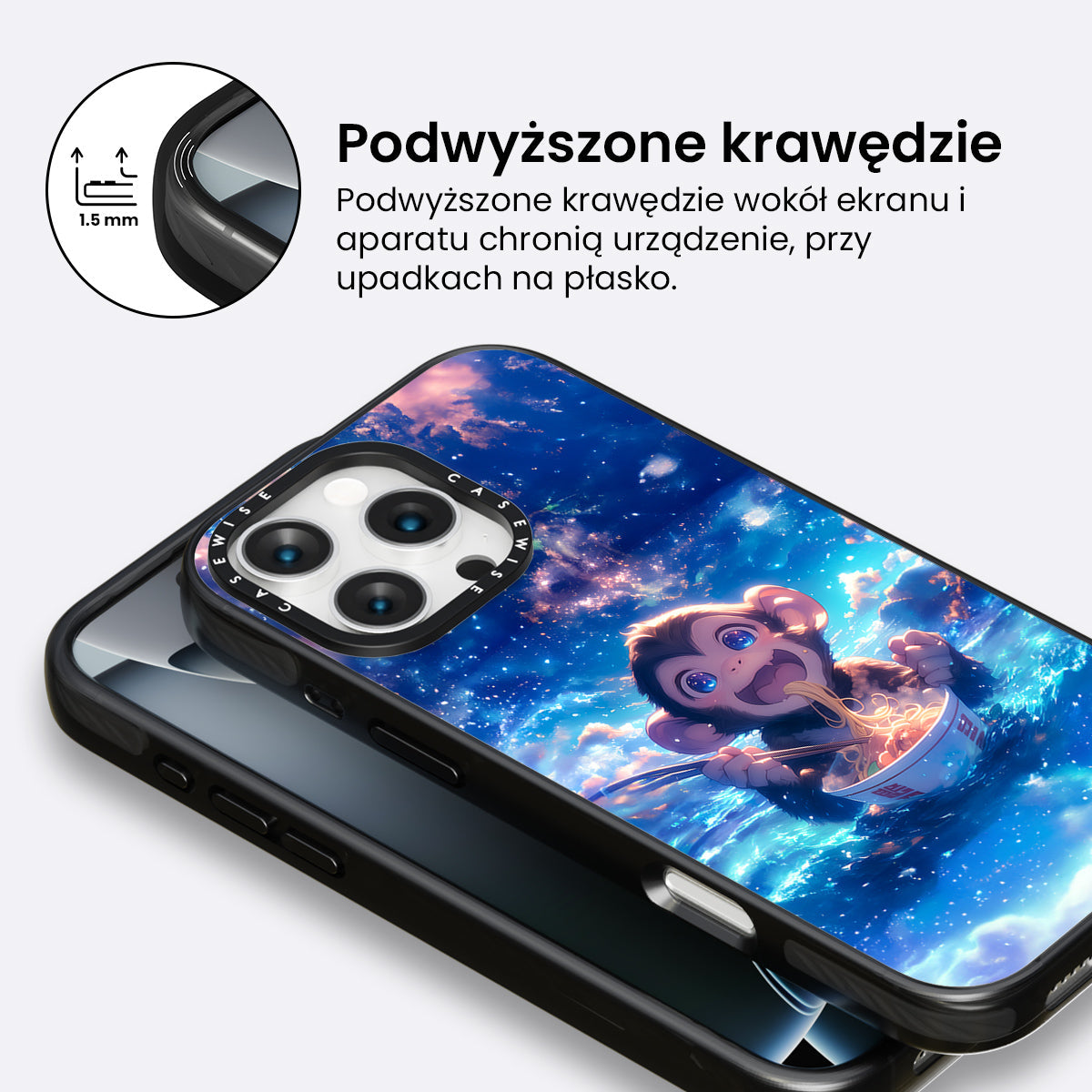 1.5 mm

Podwyższone krawędzie

Podwyższone krawędzie wokół ekranu i aparatu chronią urządzenie, przy upadkach na płasko.

CASEWISE CASEWISE