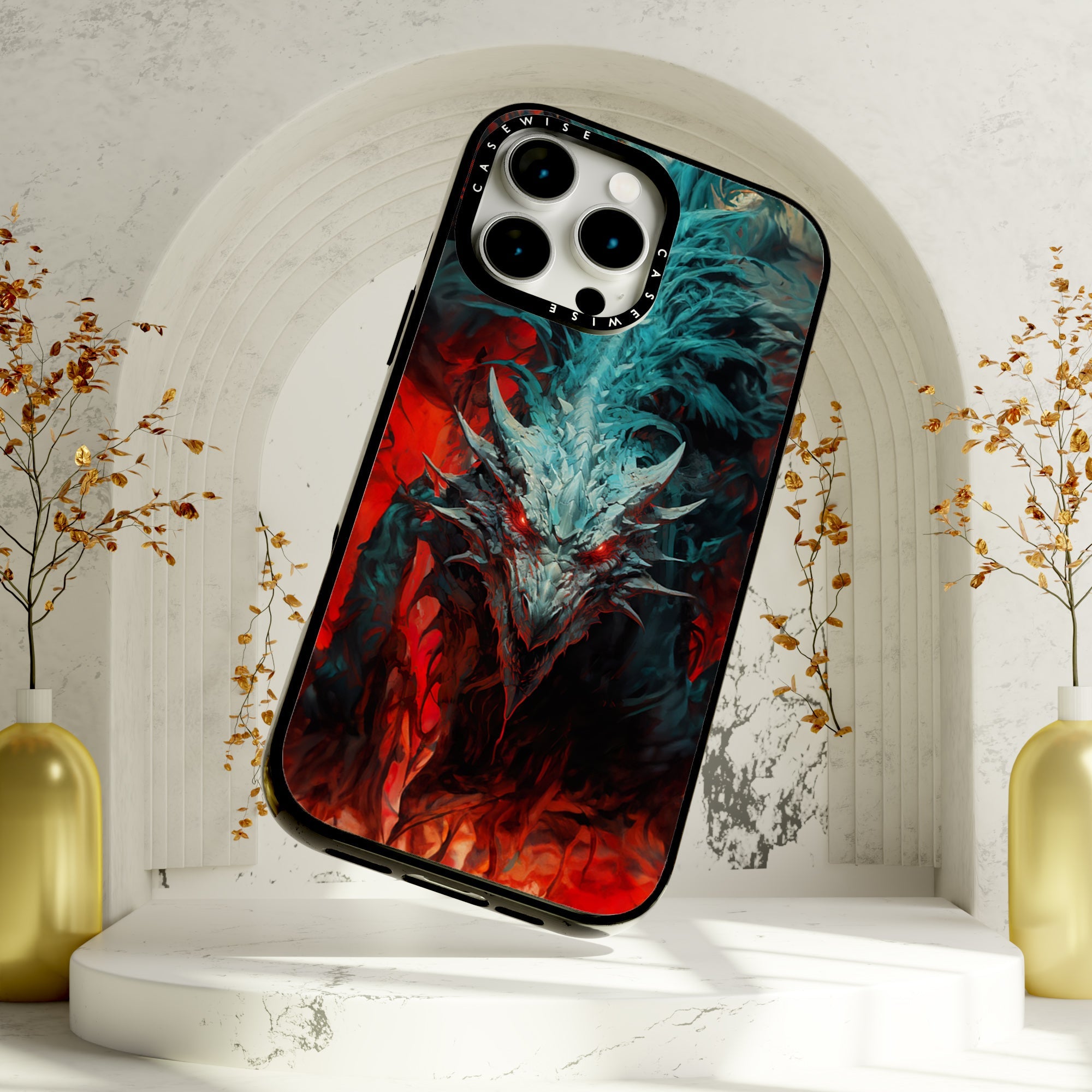 CASEWISE CASEWISE