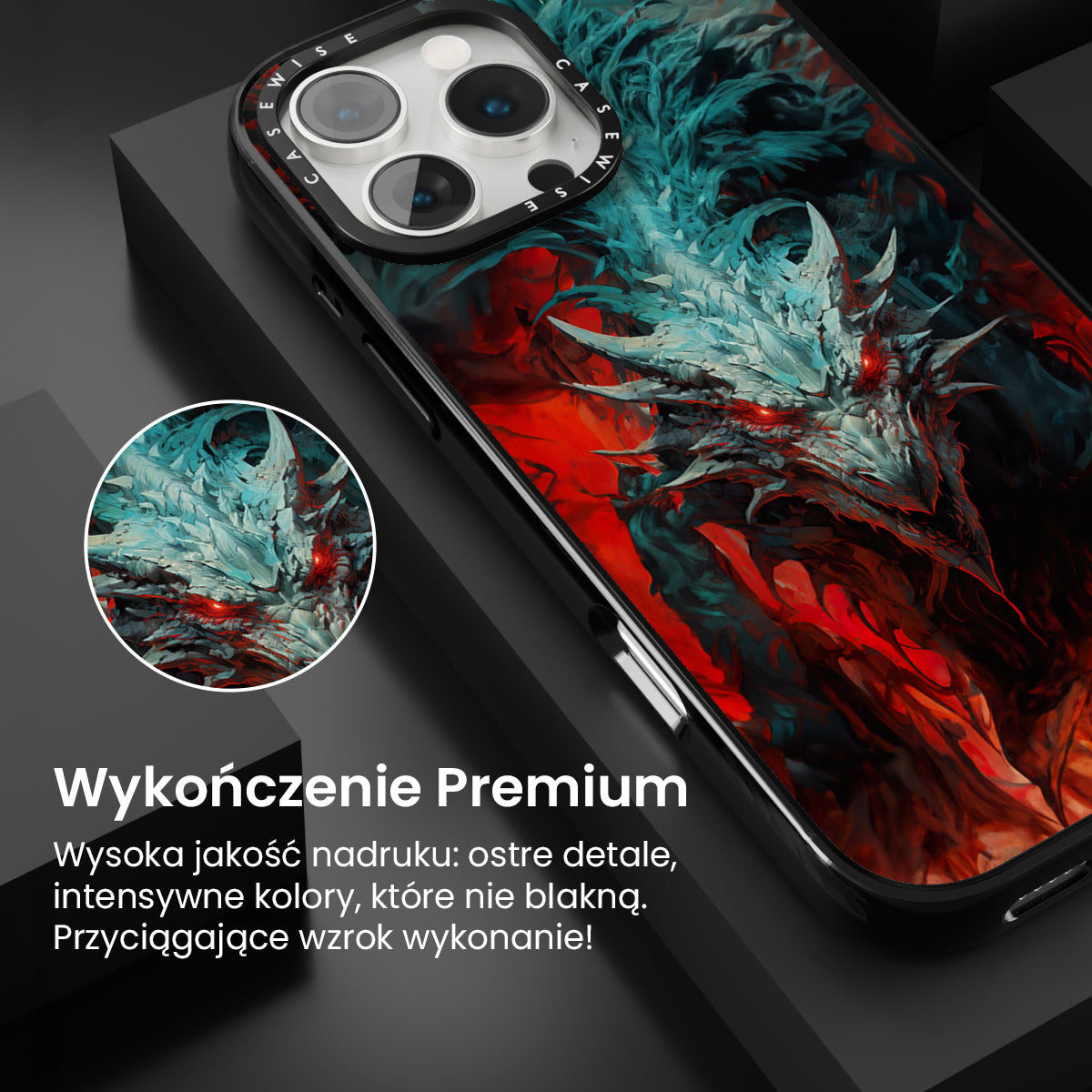 CASEWISE CASEWISE

Wykończenie Premium

Wysoka jakość nadruku: ostre detale, intensywne kolory, które nie blakną. Przyciągające wzrok wykonanie!