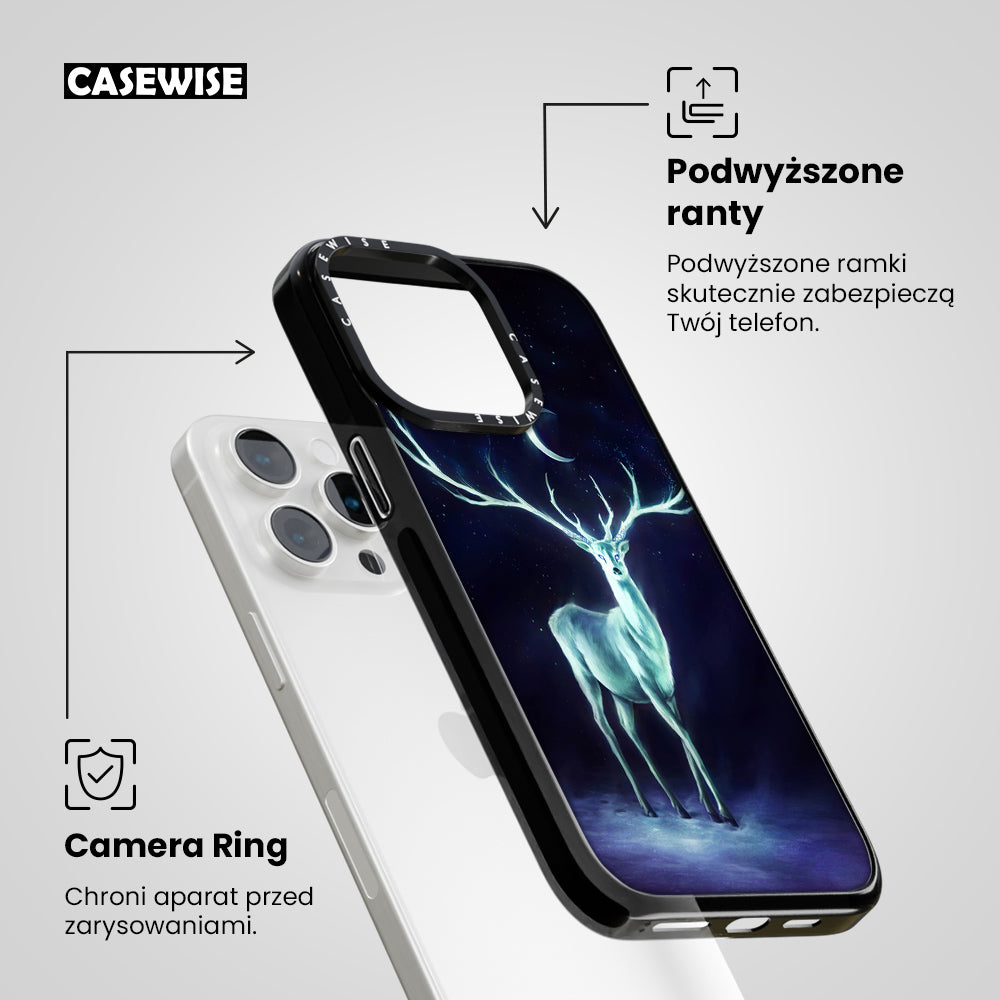 CASEWISE

Podwyższone ranty

Podwyższone ramki skutecznie zabezpieczą Twój telefon.

CASEWISE

CASEWISE

Camera Ring

Chroni aparat przed zarysowaniami.