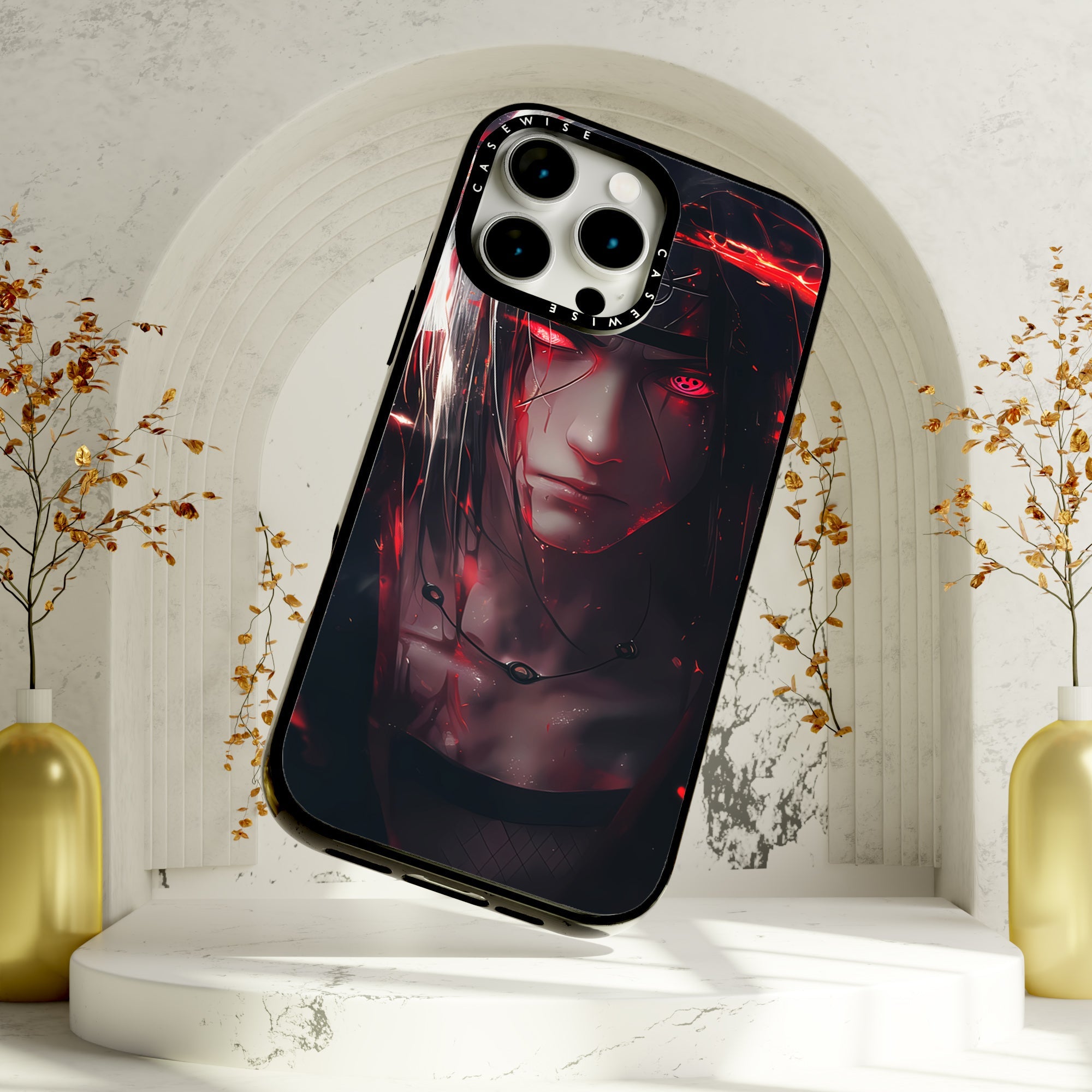 CASEWISE
CASEWISE