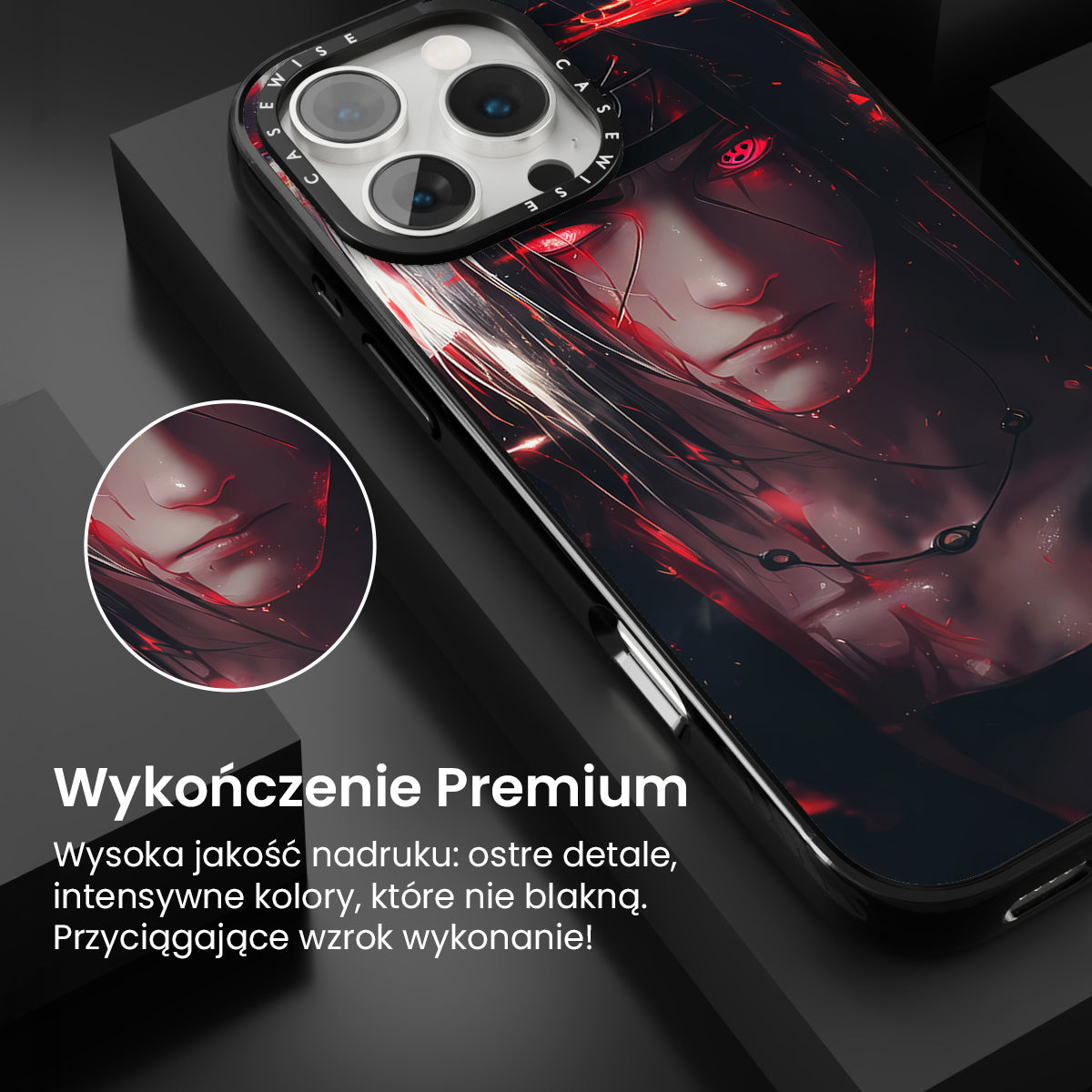 CASEWISE CASEWISE

Wykończenie Premium

Wysoka jakość nadruku: ostre detale, intensywne kolory, które nie blakną. Przyciągające wzrok wykonanie!