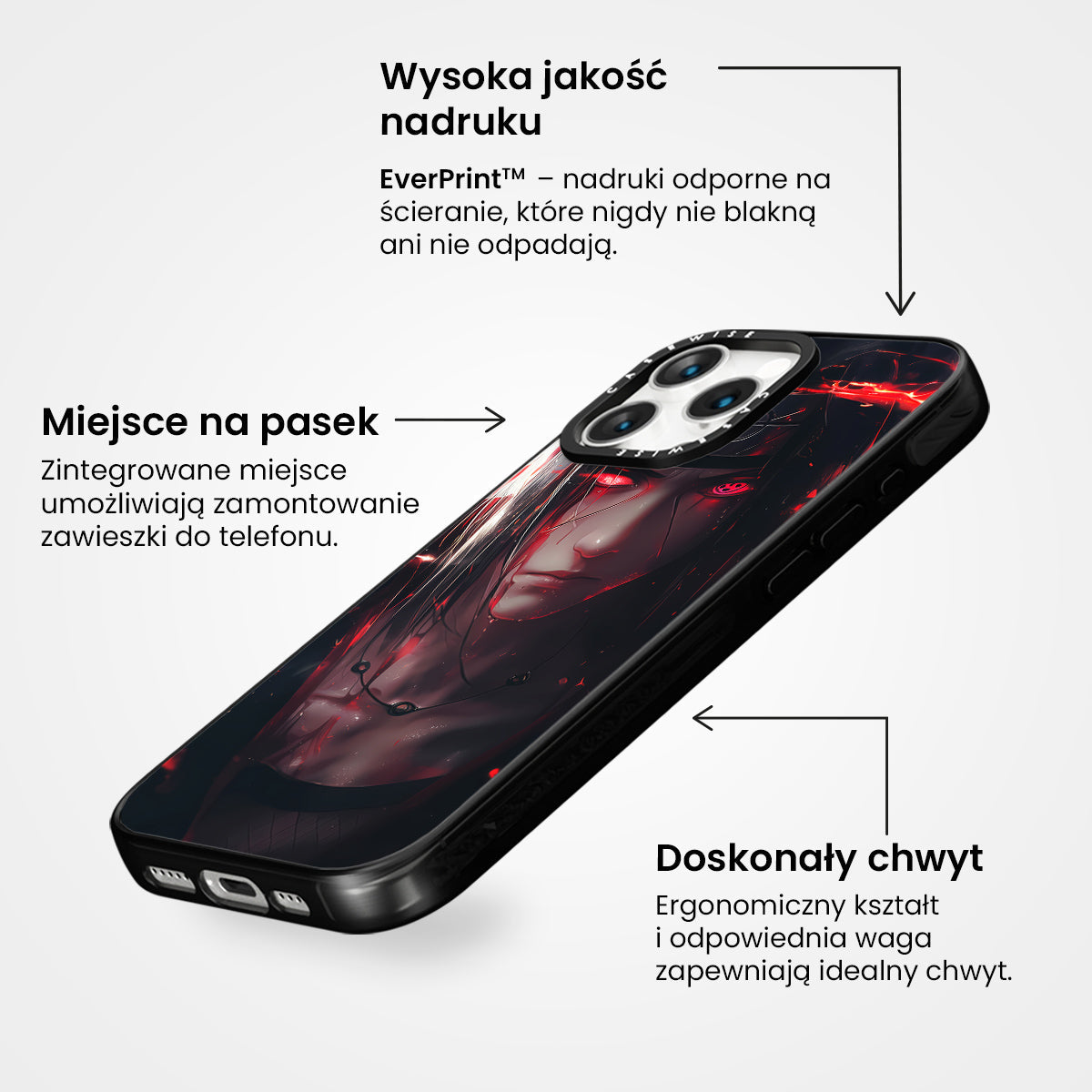 Wysoka jakość nadruku

EverPrint™ – nadruki odporne na ścieranie, które nigdy nie blakną ani nie odpadają.

CASEWISE

CASEWISE

Miejsce na pasek

Zintegrowane miejsce umożliwiają zamontowanie zawieszki do telefonu.

Doskonały chwyt

Ergonomiczny kształt i odpowiednia waga zapewniają idealny chwyt.