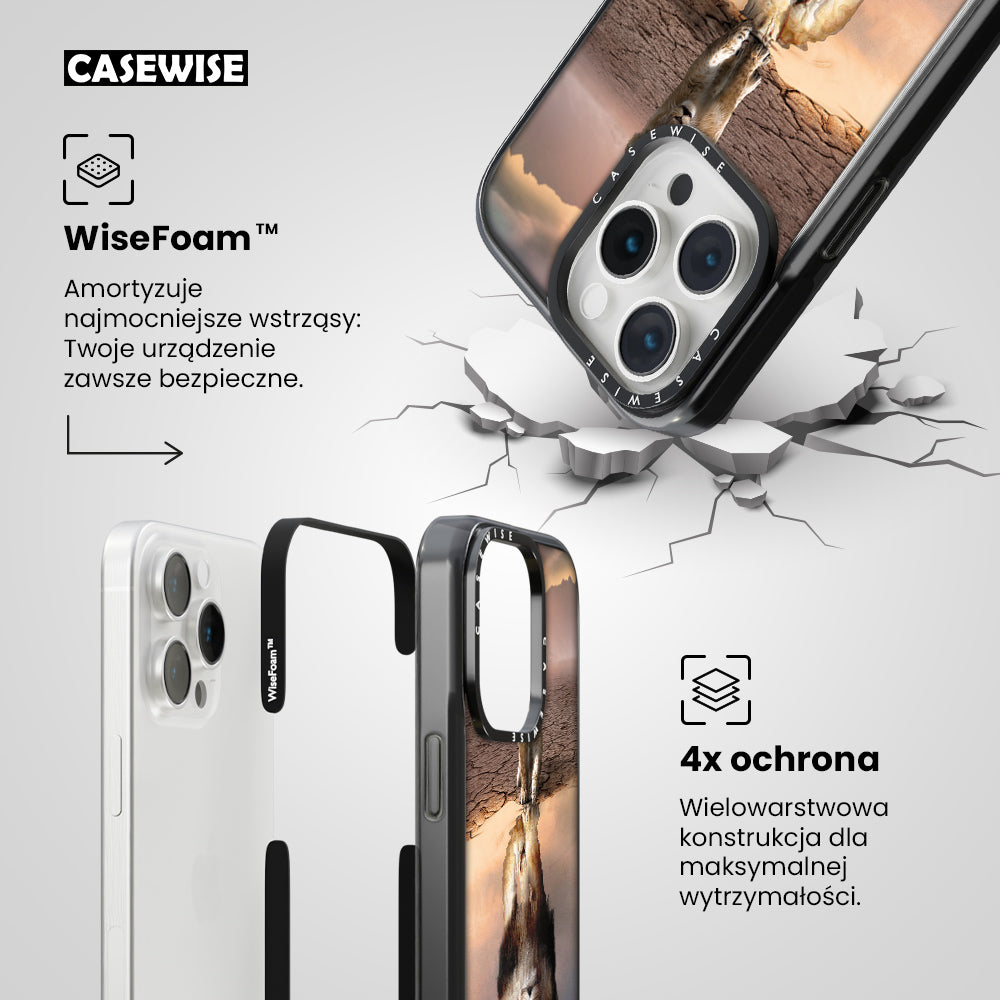 CASEWISE

WiseFoam™

Amortyzuje najmocniejsze wstrząsy: Twoje urządzenie zawsze bezpieczne.

CASEWISE

CASEWISE

WiseFoam™

CASEWISE

4x ochrona

Wielowarstwowa konstrukcja dla maksymalnej wytrzymałości.