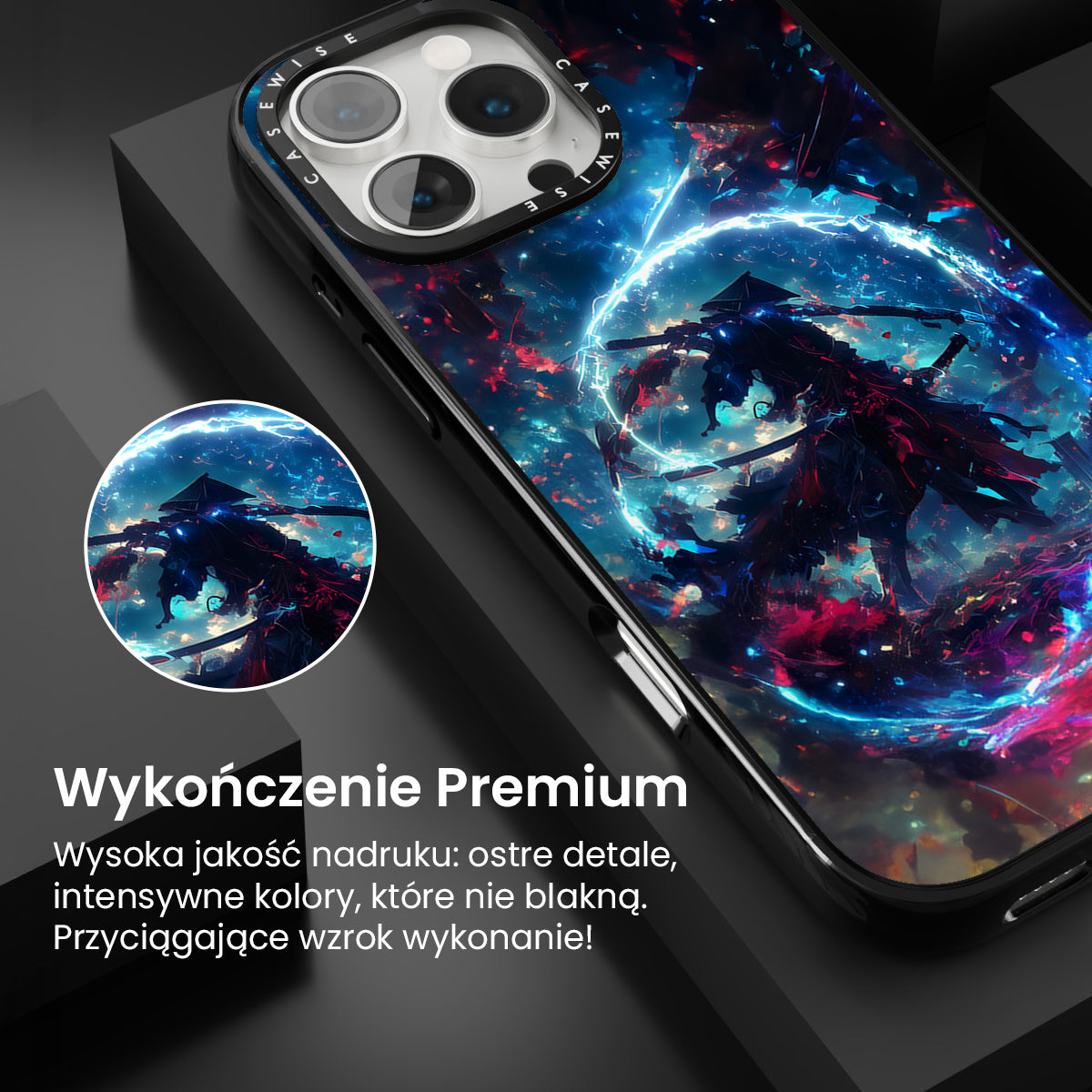 CASEWISE CASEWISE

Wykończenie Premium

Wysoka jakość nadruku: ostre detale, intensywne kolory, które nie blakną. Przyciągające wzrok wykonanie!