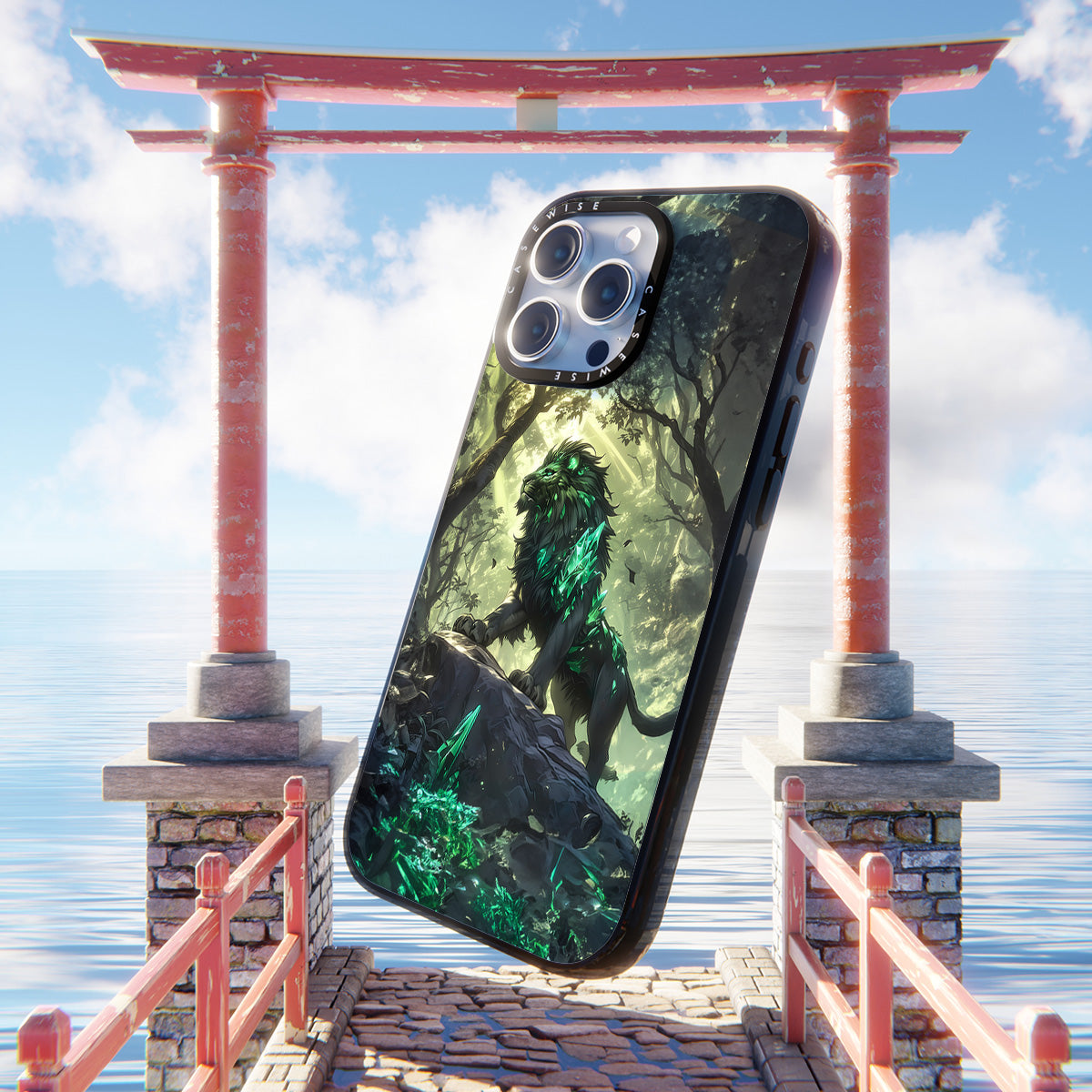 CASEWISE CASEWISE