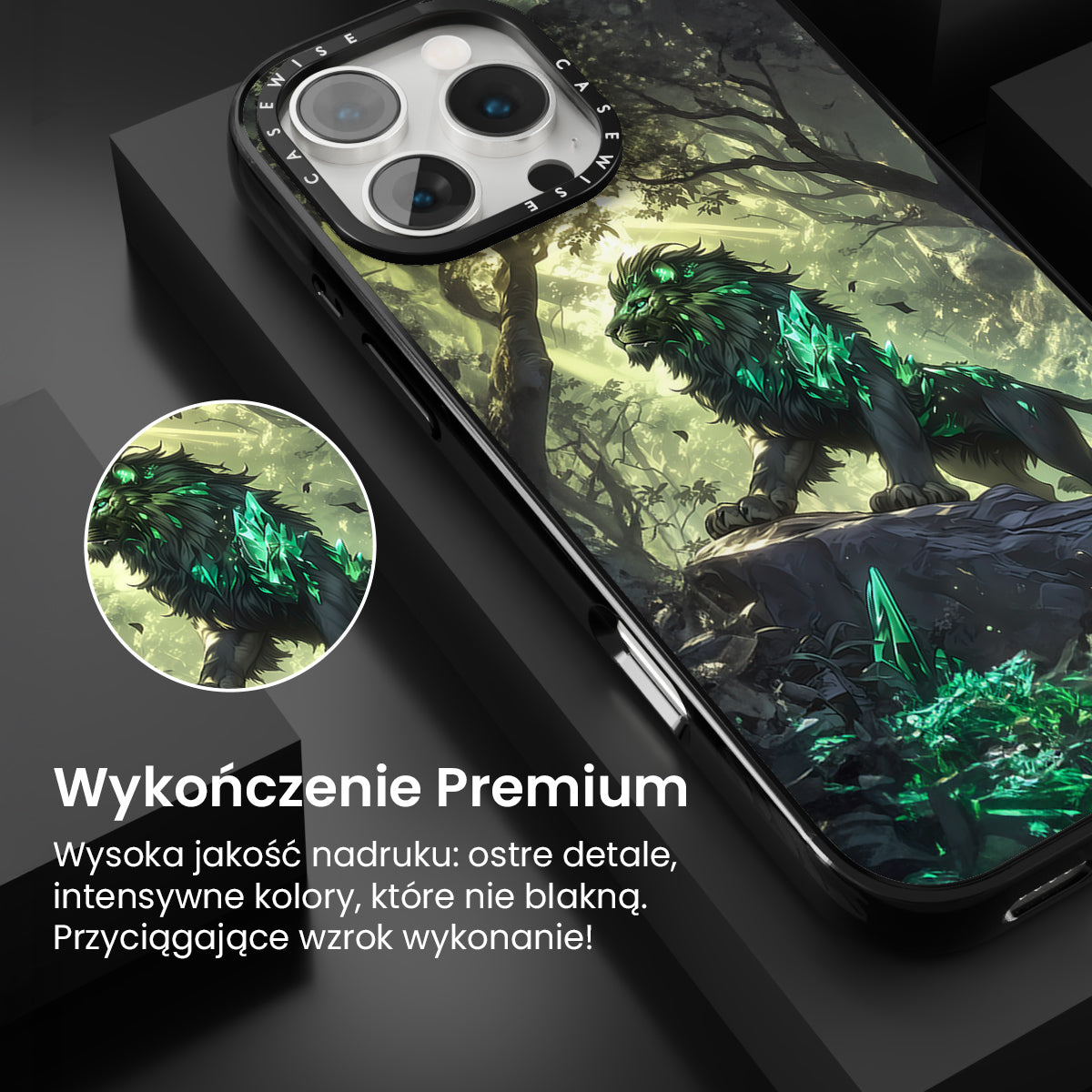 CASEWISE CASEWISE

Wykończenie Premium

Wysoka jakość nadruku: ostre detale, intensywne kolory, które nie blakną. Przyciągające wzrok wykonanie!