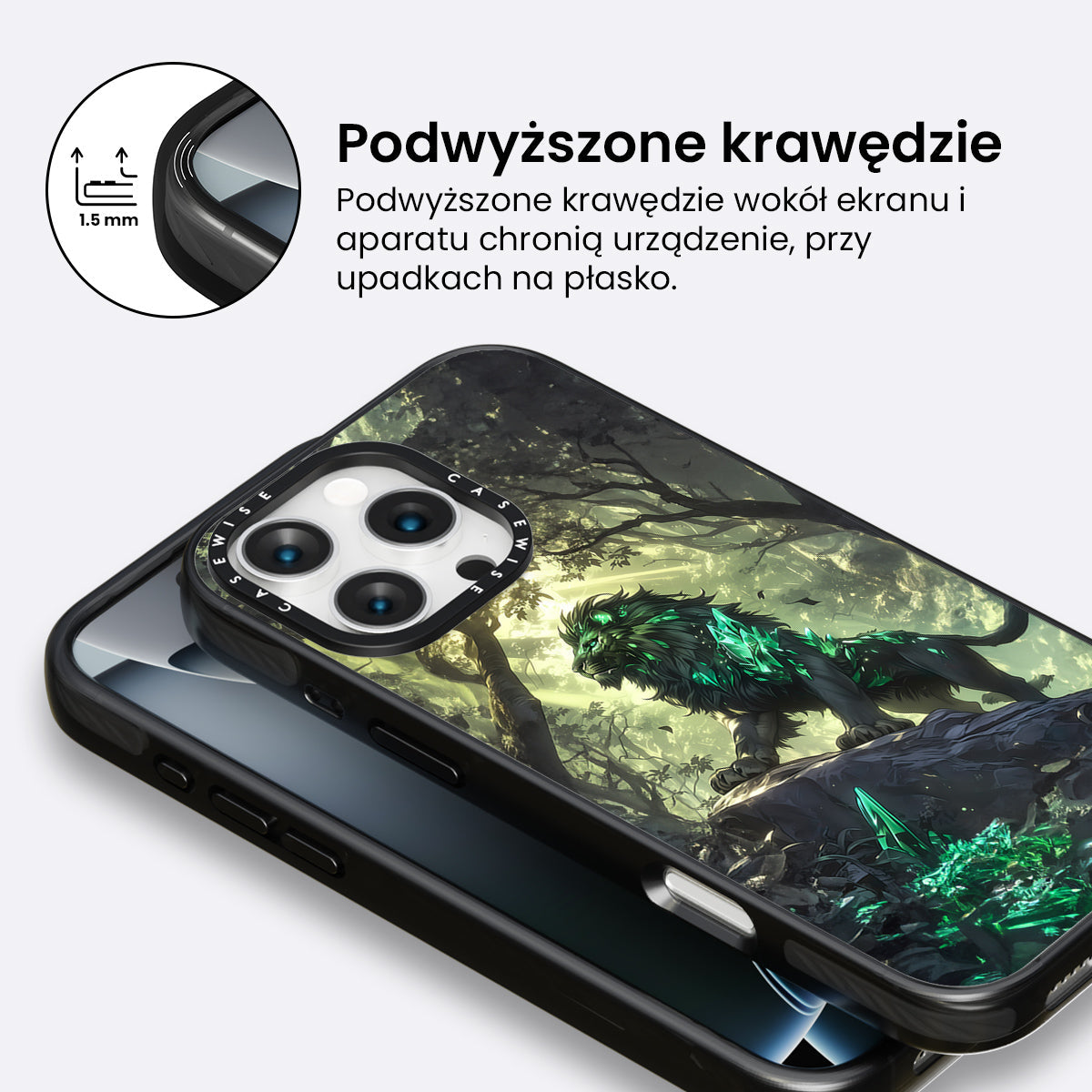 1.5 mm

Podwyższone krawędzie

Podwyższone krawędzie wokół ekranu i aparatu chronią urządzenie, przy upadkach na płasko.

CASEWISE CASEWISE