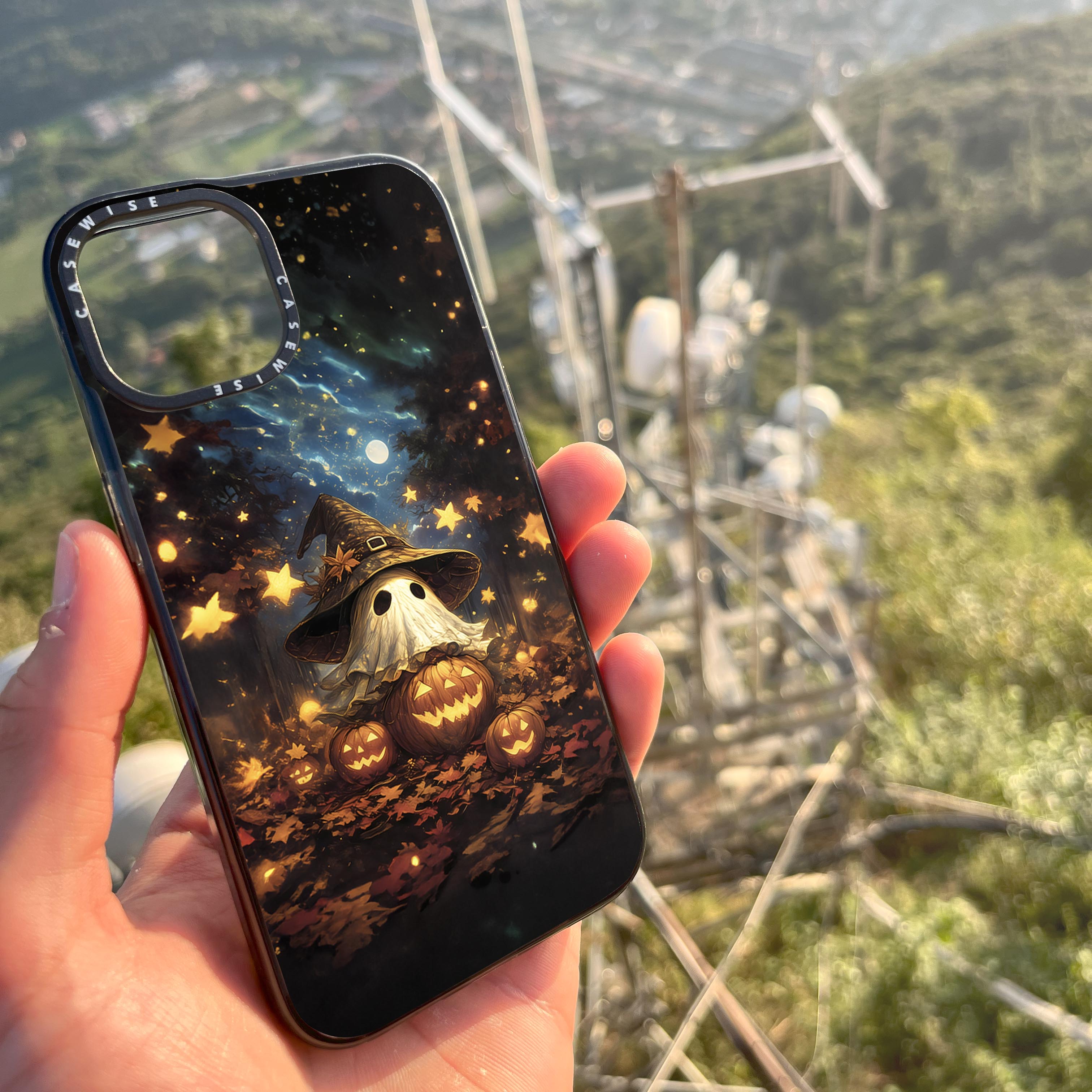 CASEWISE CASEWISE