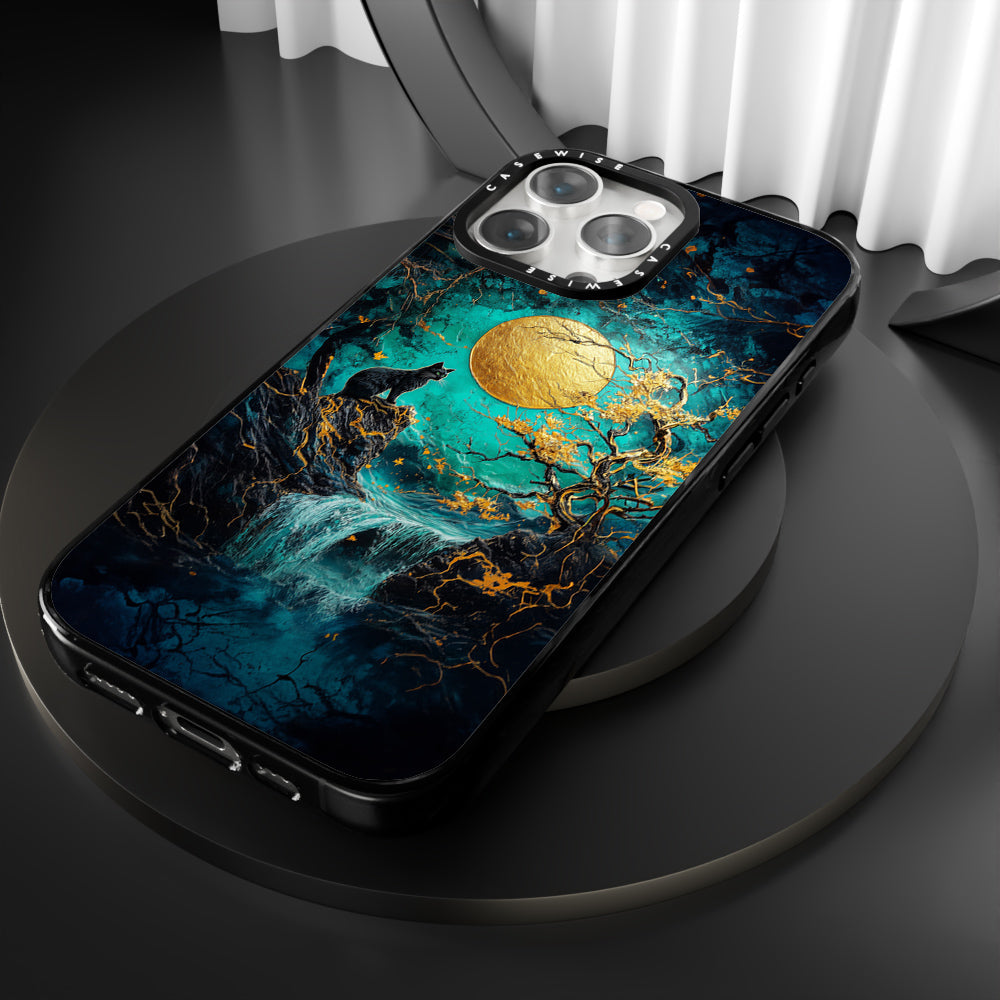 CASEWISE CASEWISE