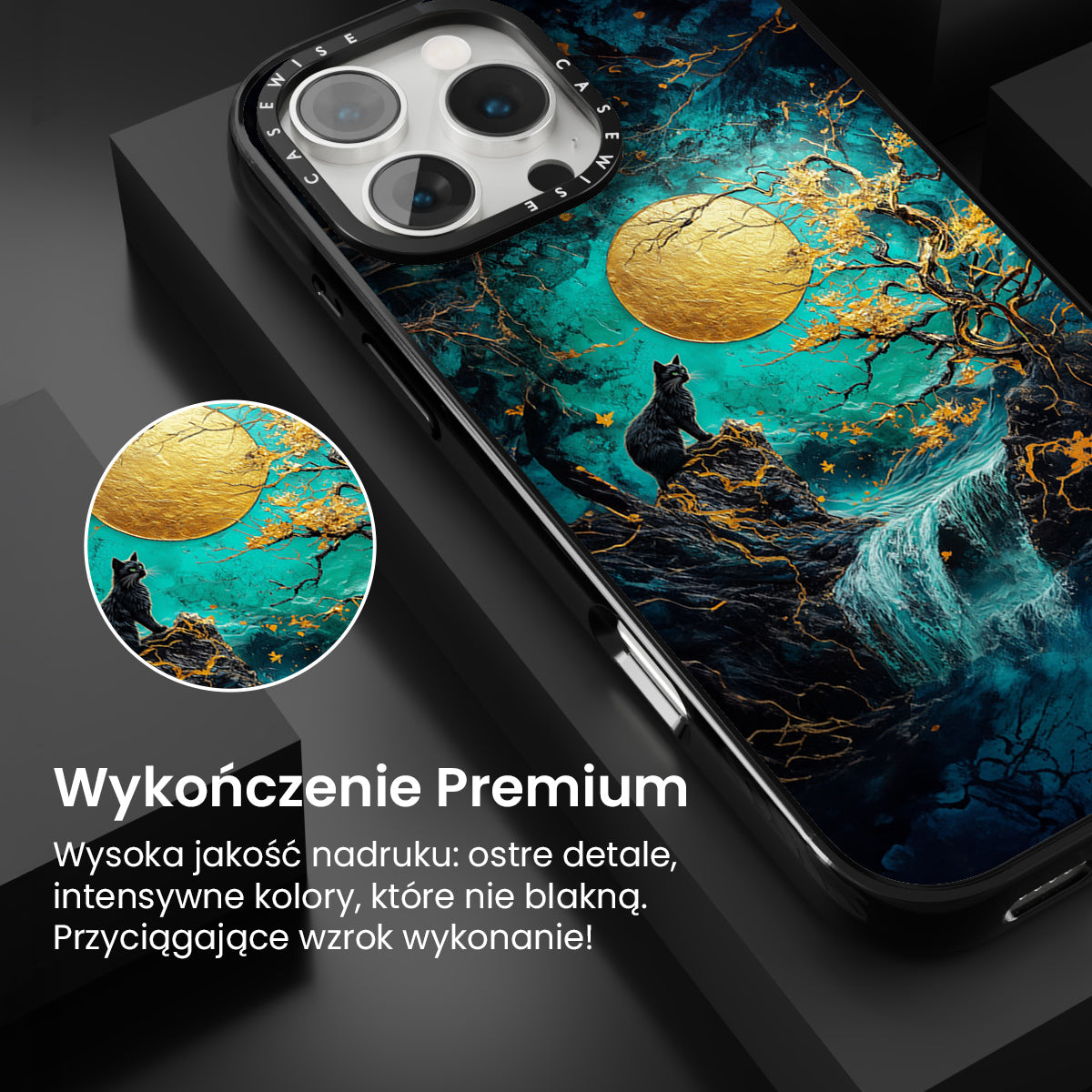 CASEWISE CASEWISE

Wykończenie Premium

Wysoka jakość nadruku: ostre detale, intensywne kolory, które nie blakną. Przyciągające wzrok wykonanie!