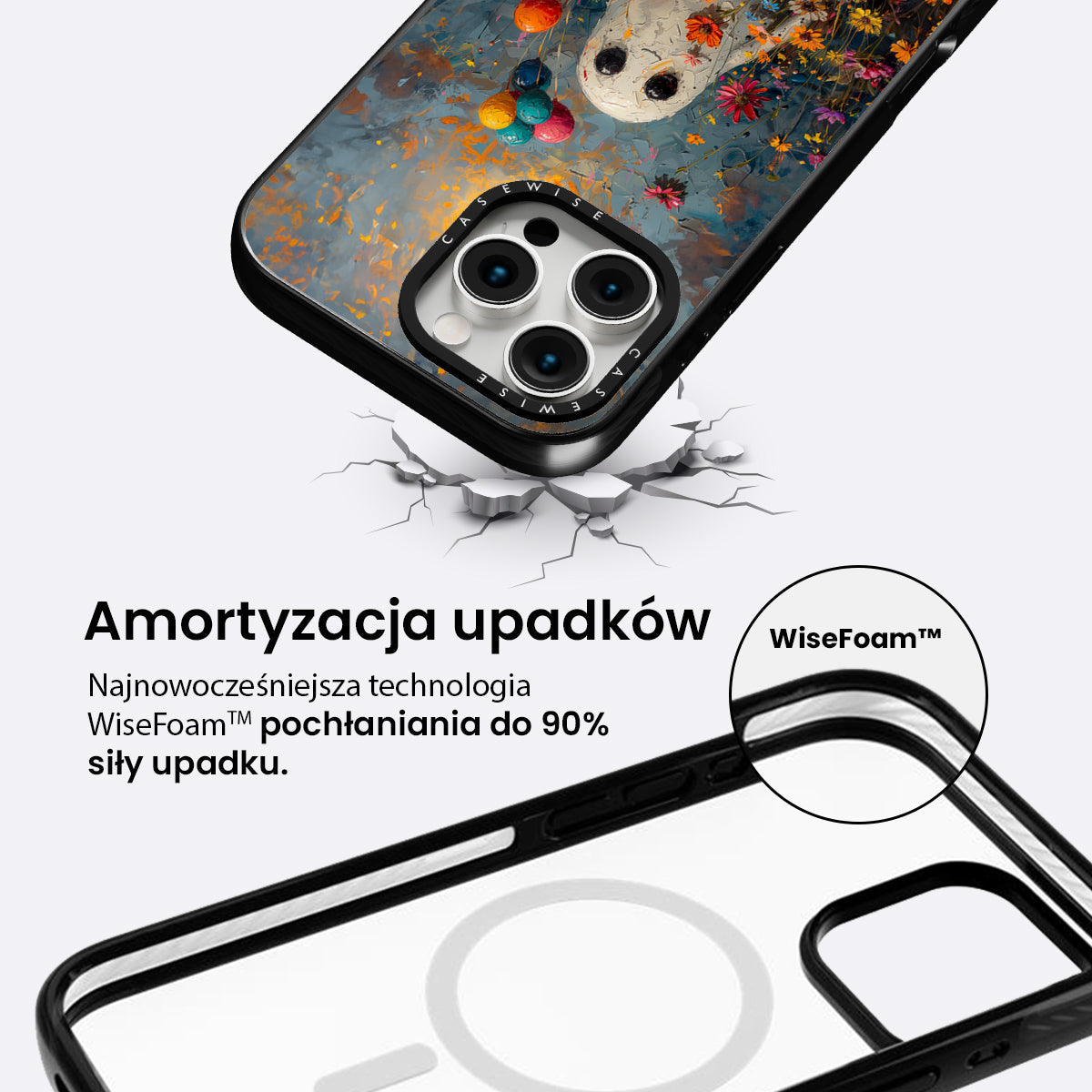 CASEWISE

CASEWISE

Amortyzacja upadków

Najnowocześniejsza technologia WiseFoam™ pochłaniania do 90% siły upadku.

WiseFoam™