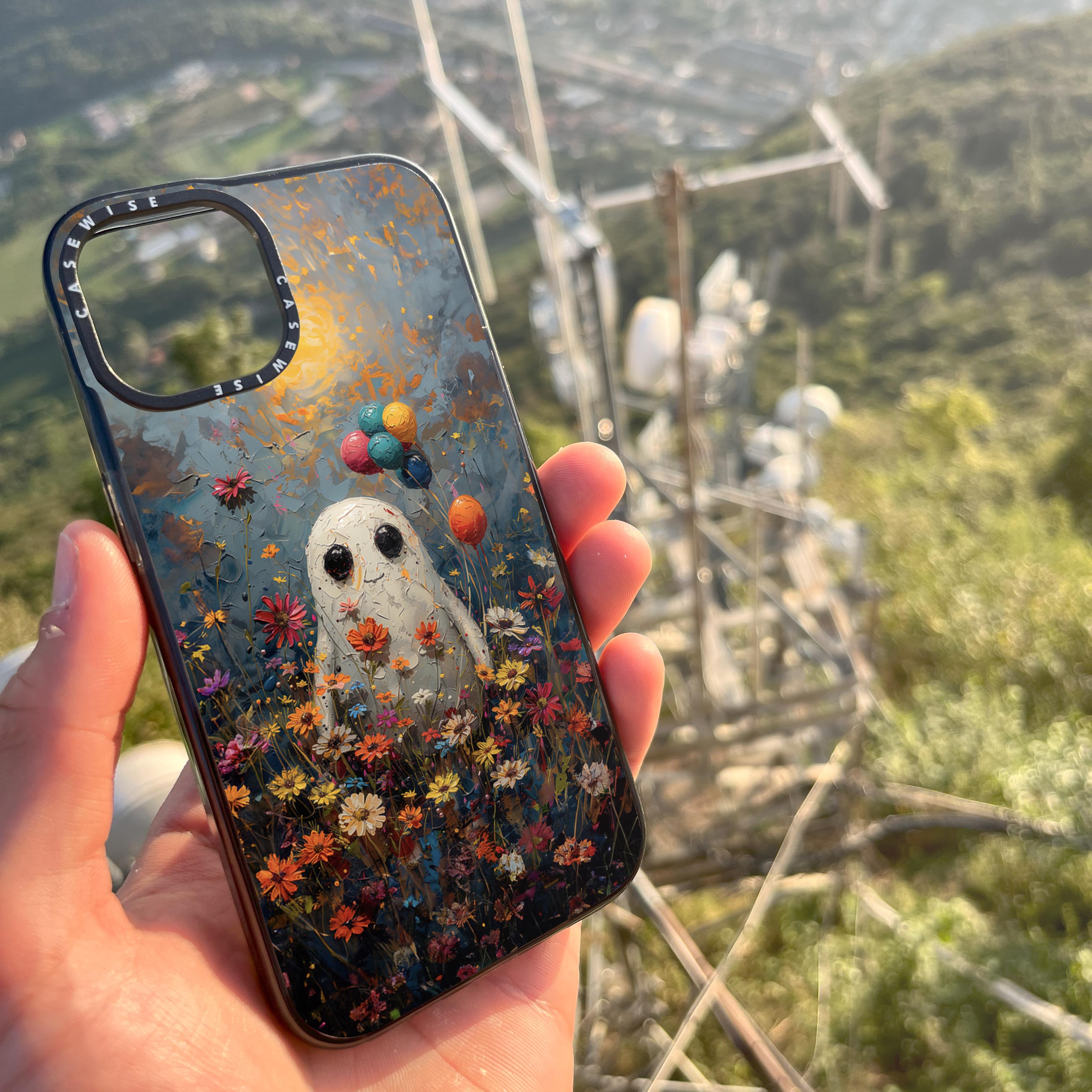 CASEWISE
CASEWISE