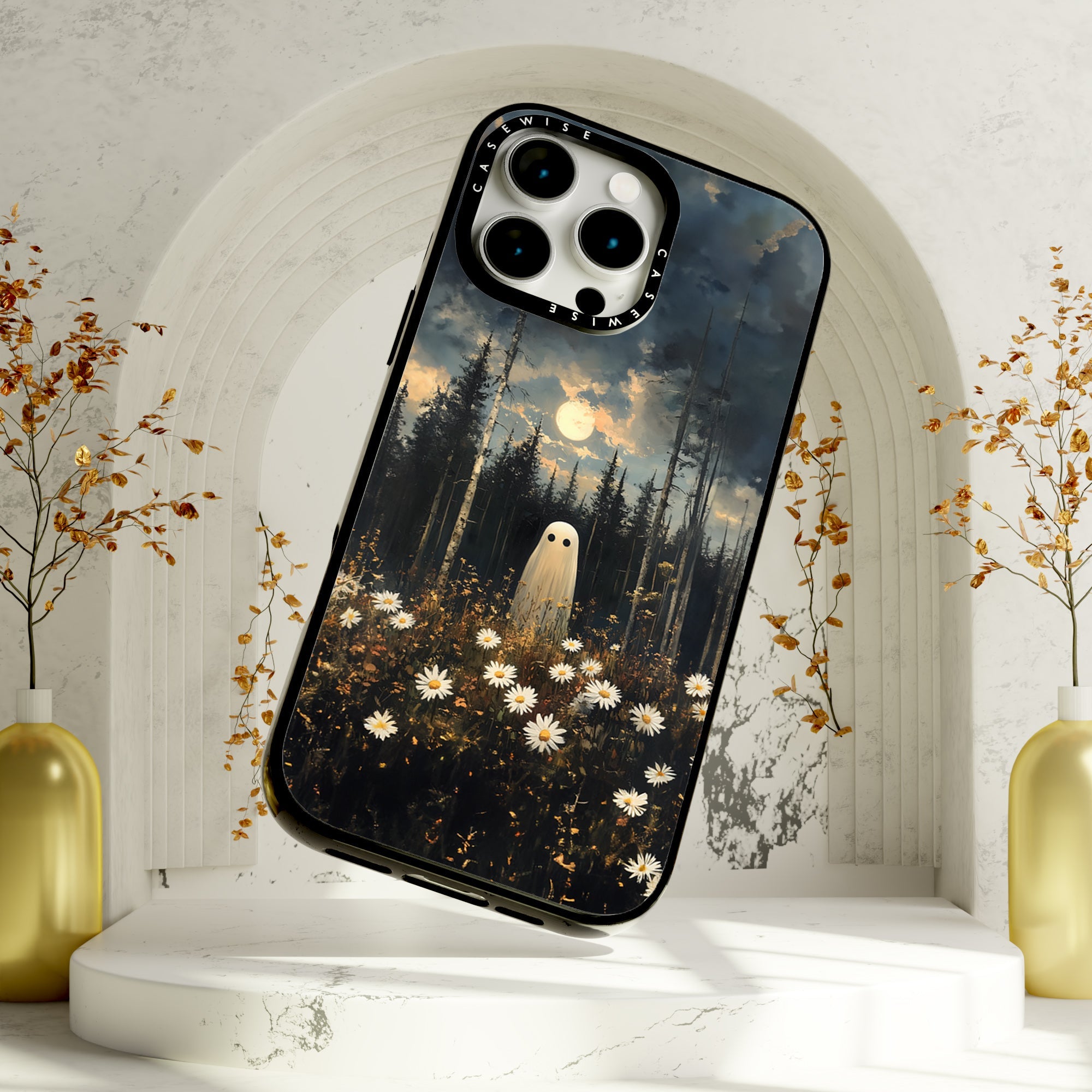 CASEWISE
CASEWISE