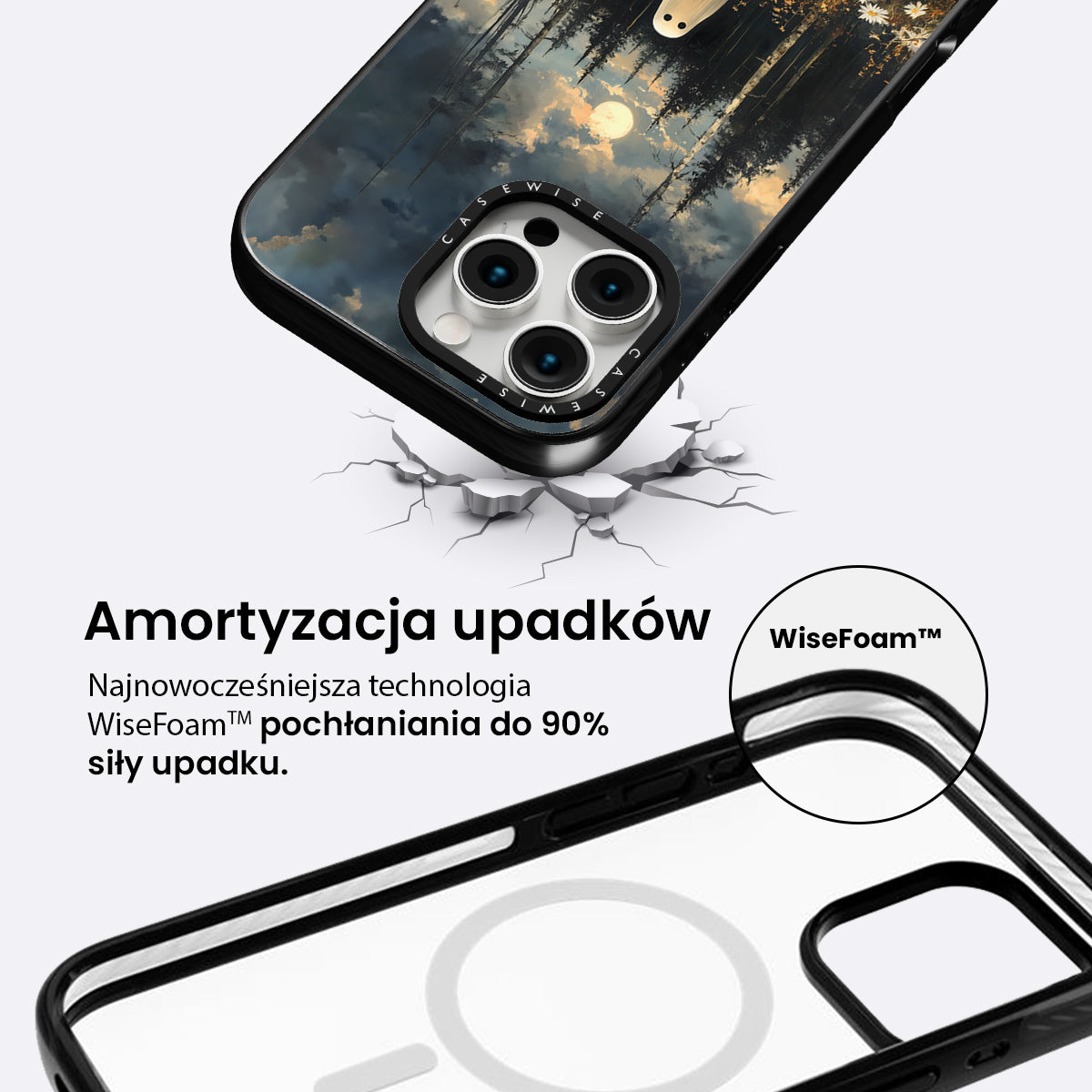 CASEWISE
CASEWISE

Amortyzacja upadków

Najnowocześniejsza technologia WiseFoam™ pochłaniania do 90% siły upadku.

WiseFoam™