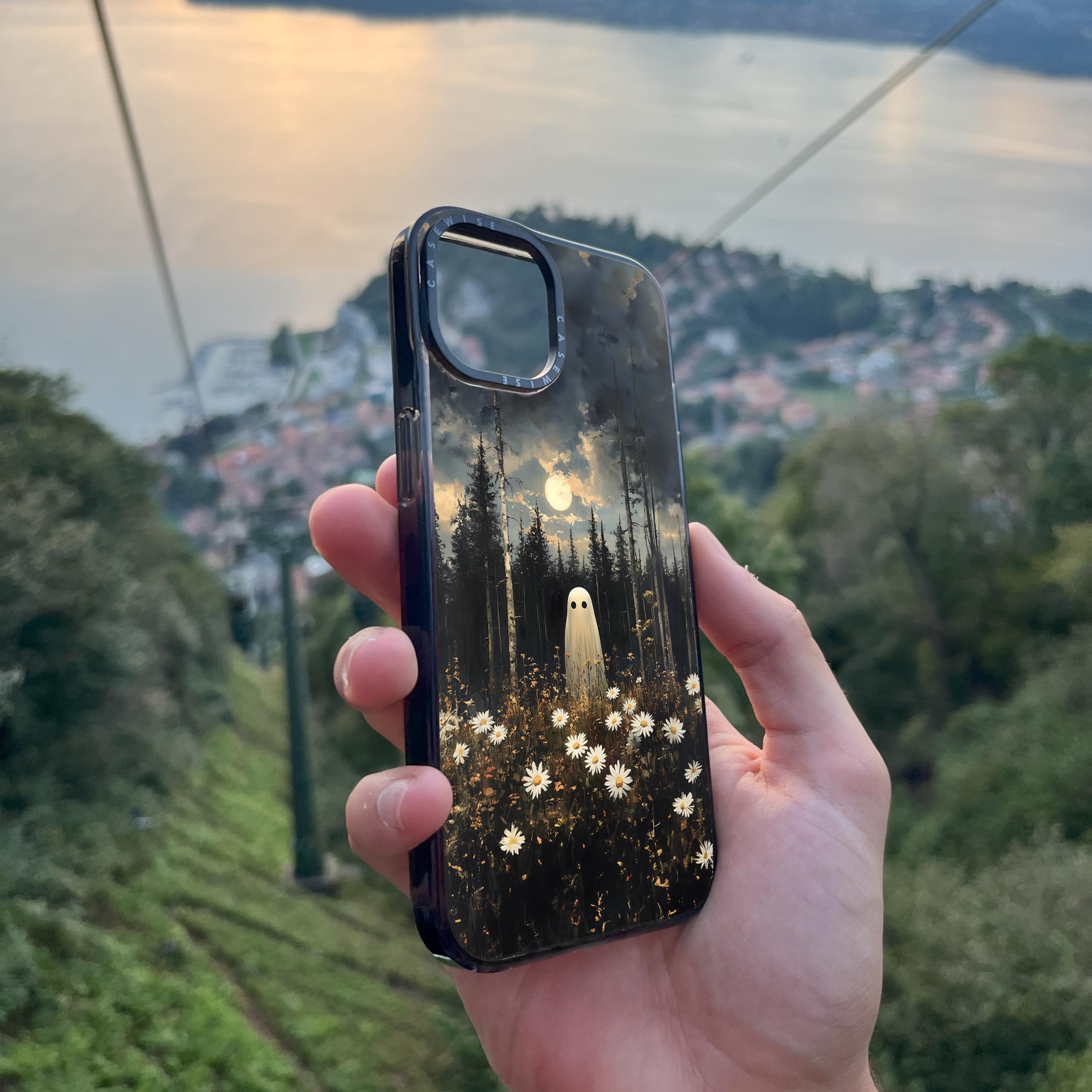 CASEWISE CASEWISE