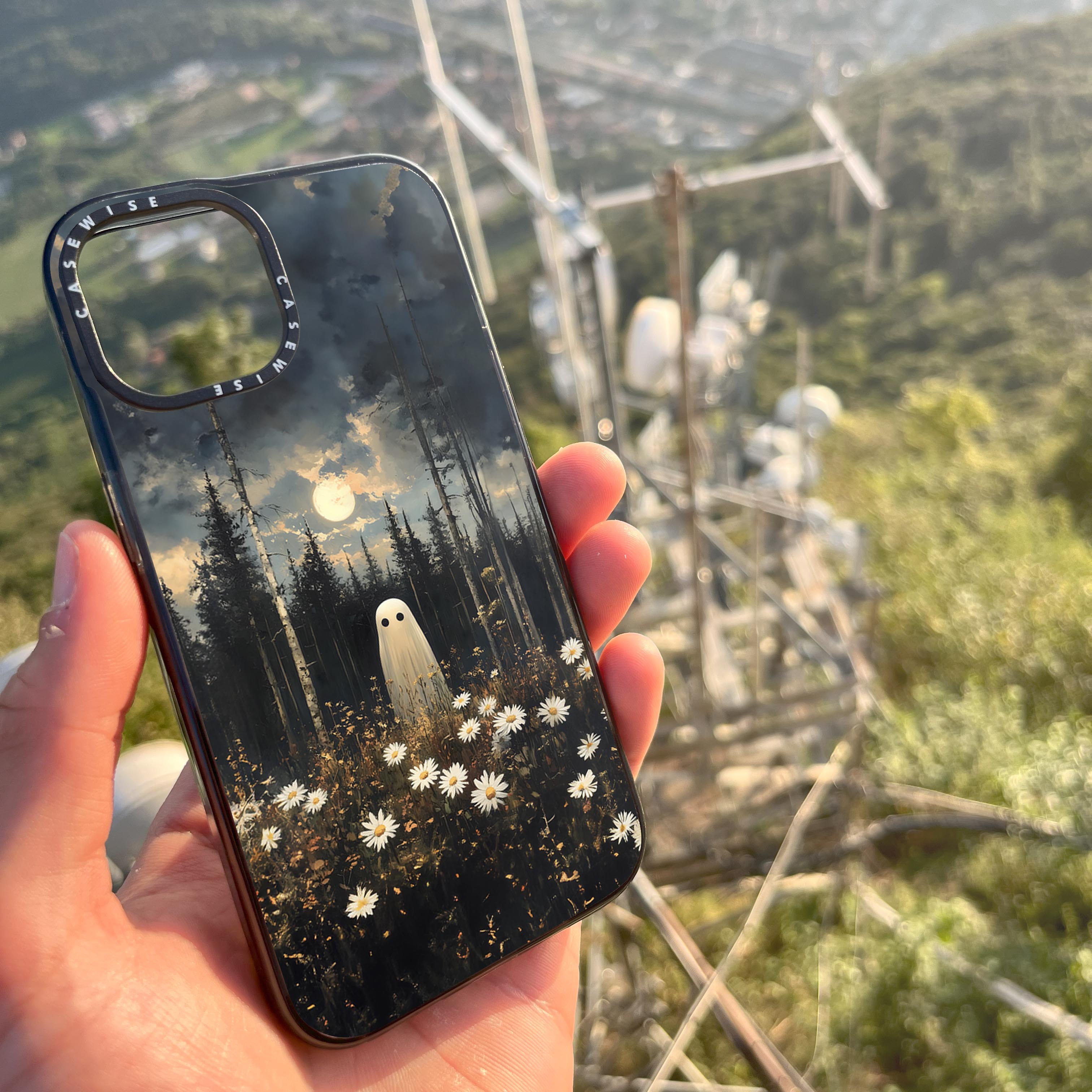 CASEWISE CASEWISE