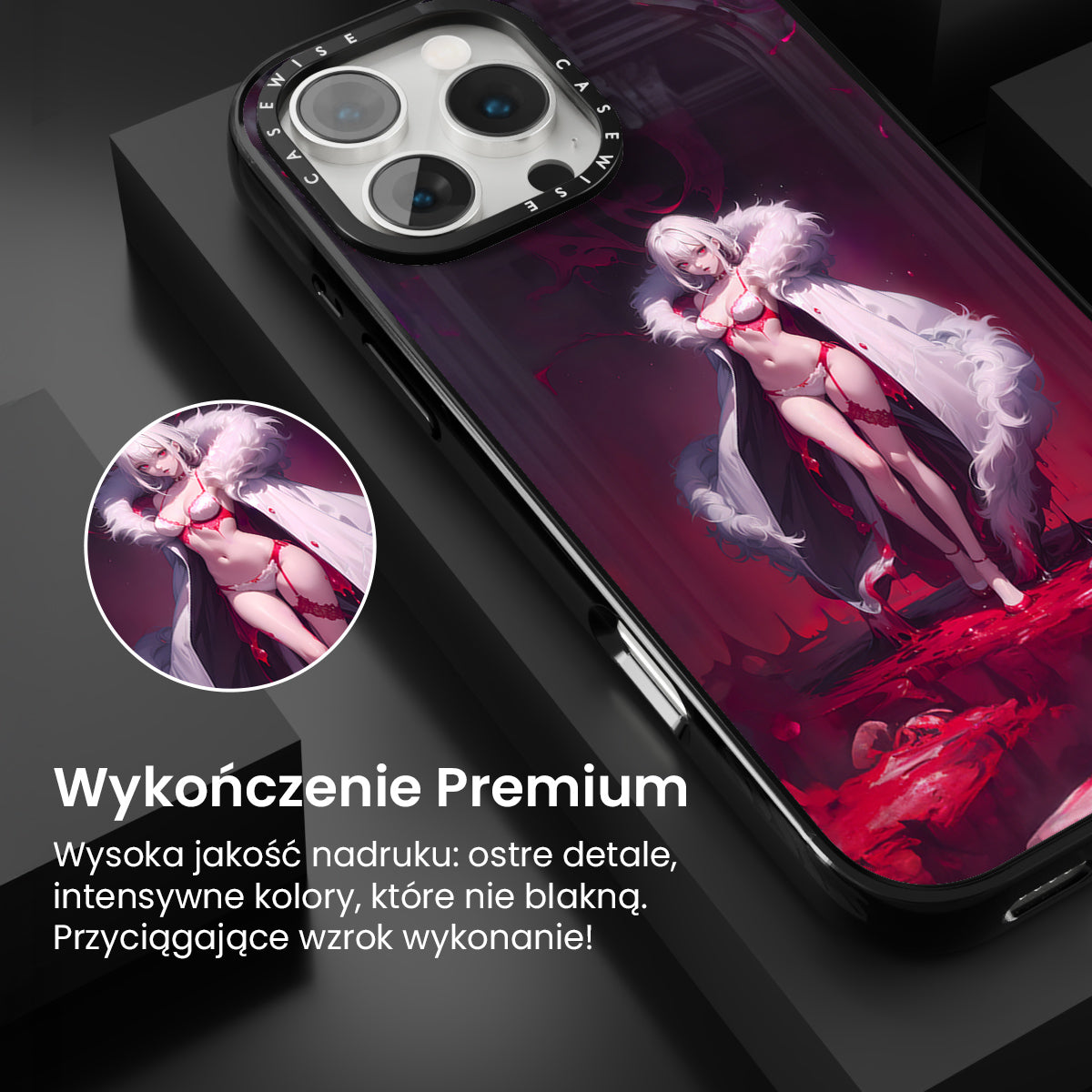 CASEWISE CASEWISE

Wykończenie Premium

Wysoka jakość nadruku: ostre detale, intensywne kolory, które nie blakną. Przyciągające wzrok wykonanie!