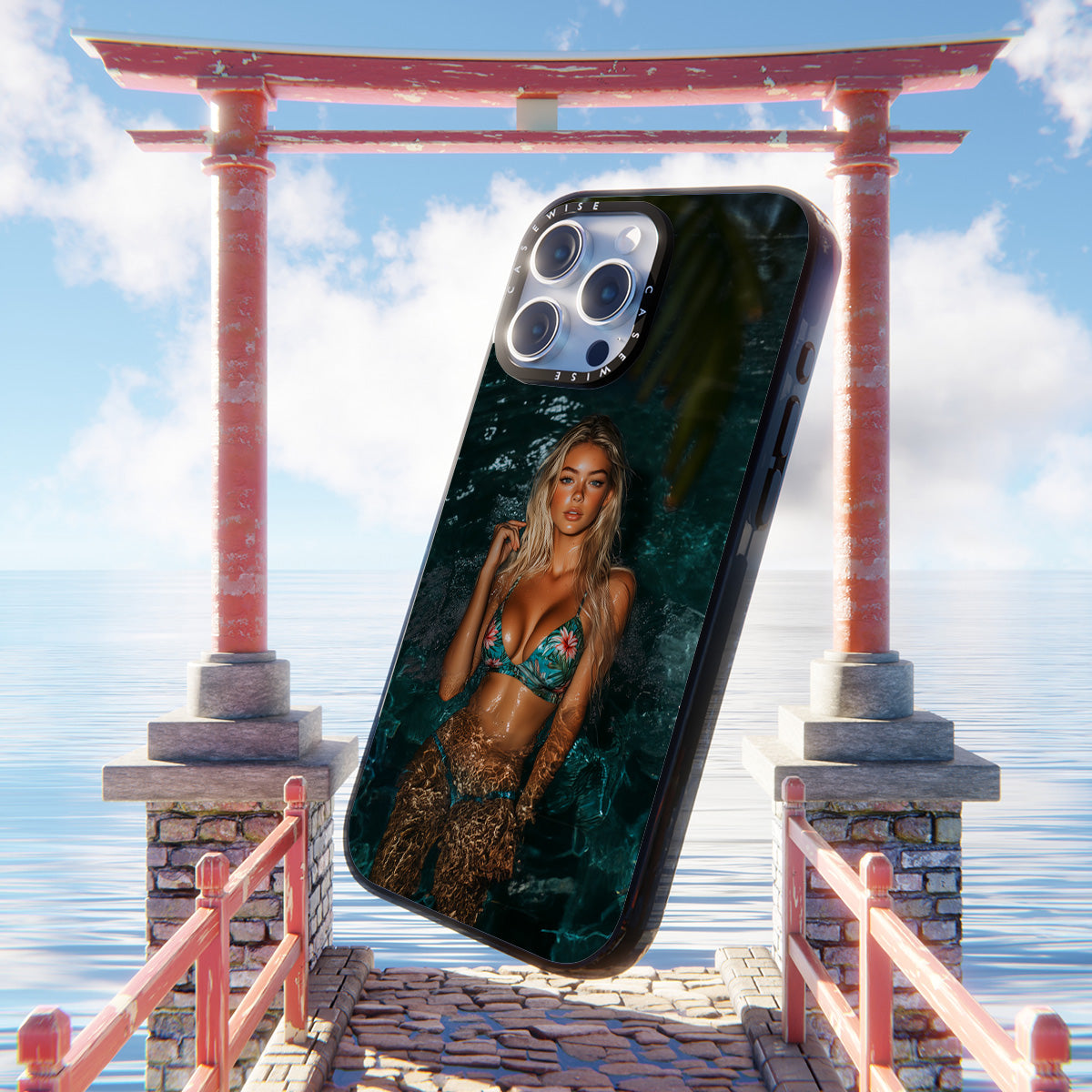 CASEWISE CASEWISE