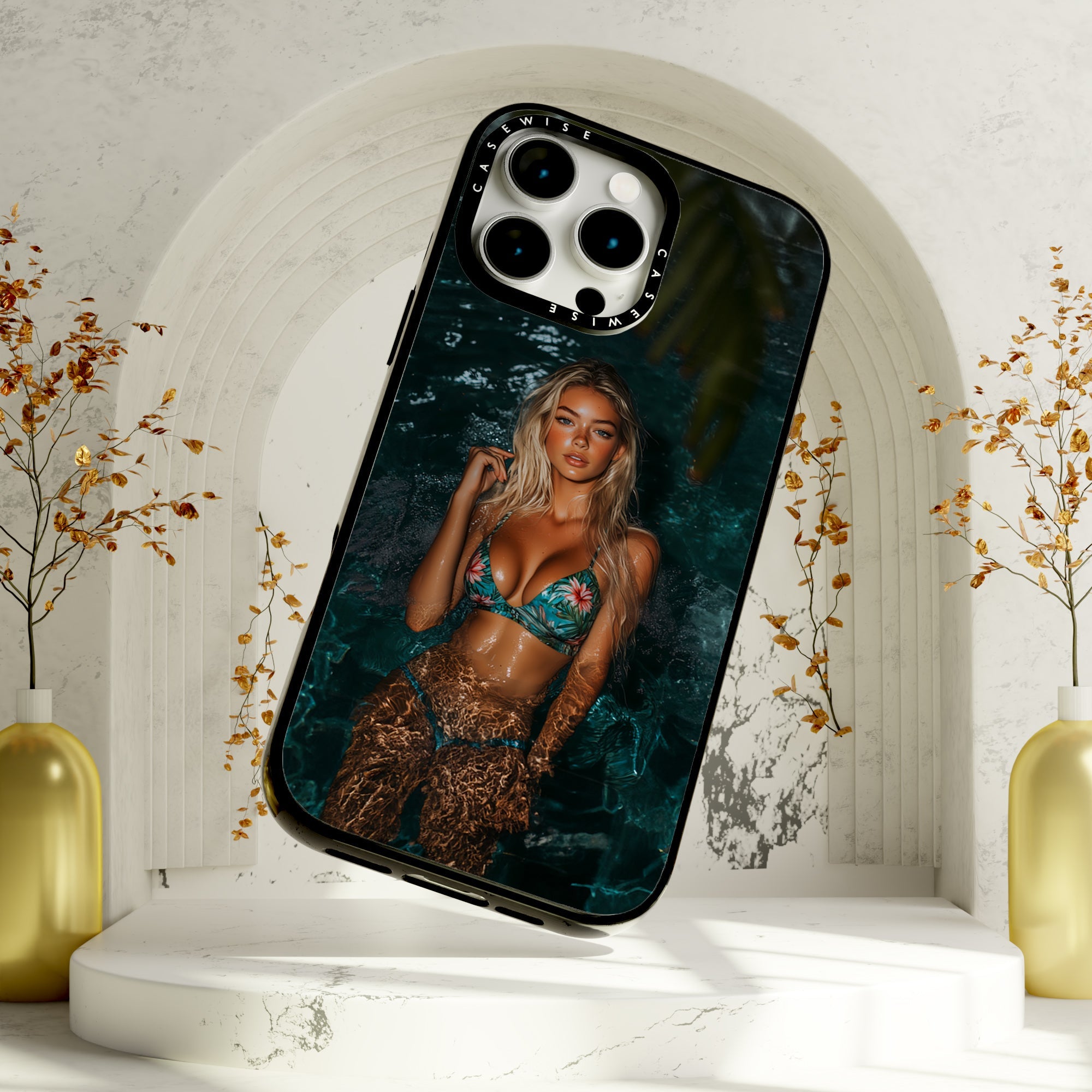 CASEWISE
CASEWISE