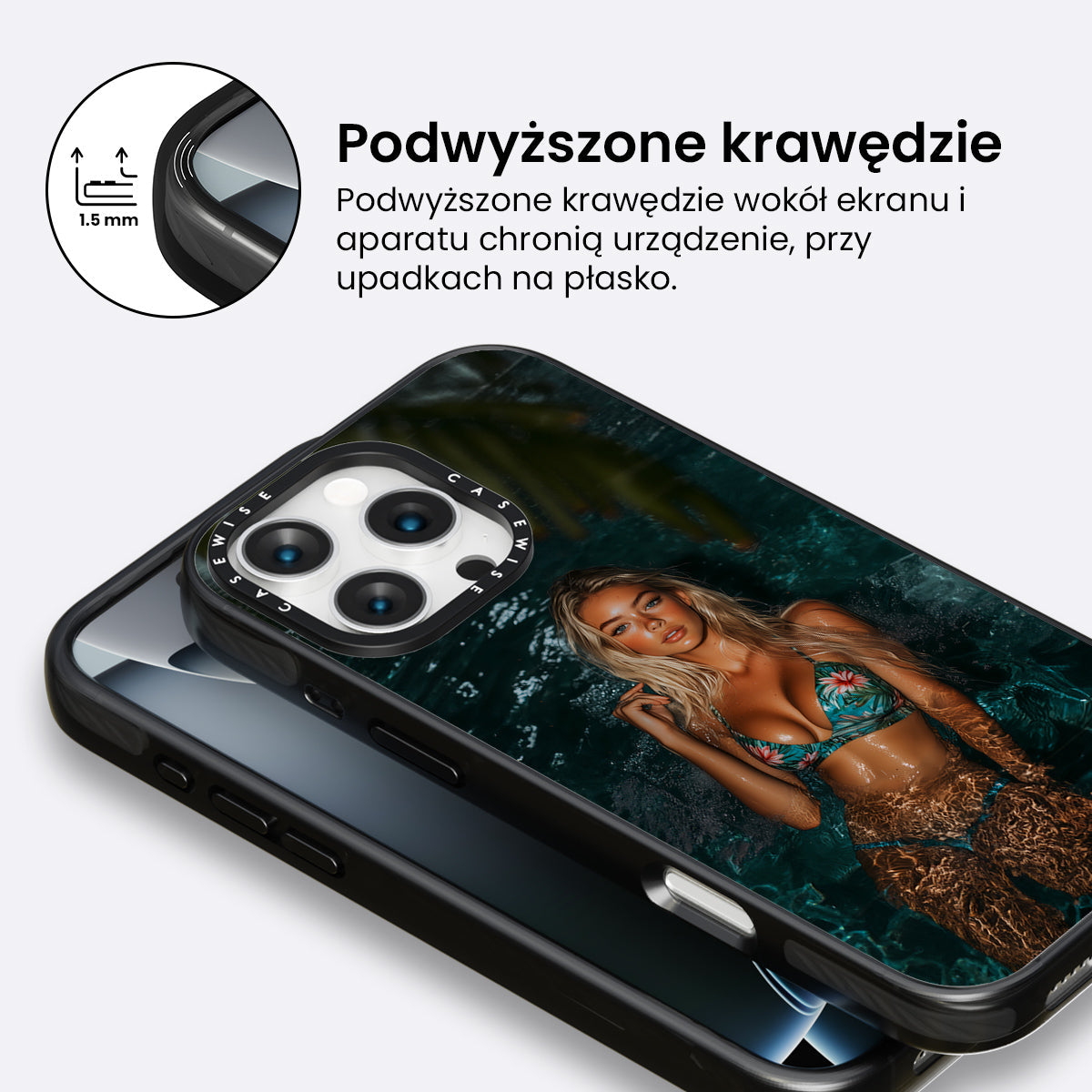 1.5 mm

Podwyższone krawędzie

Podwyższone krawędzie wokół ekranu i aparatu chronią urządzenie, przy upadkach na płasko.

CASEWISE

CASEWISE