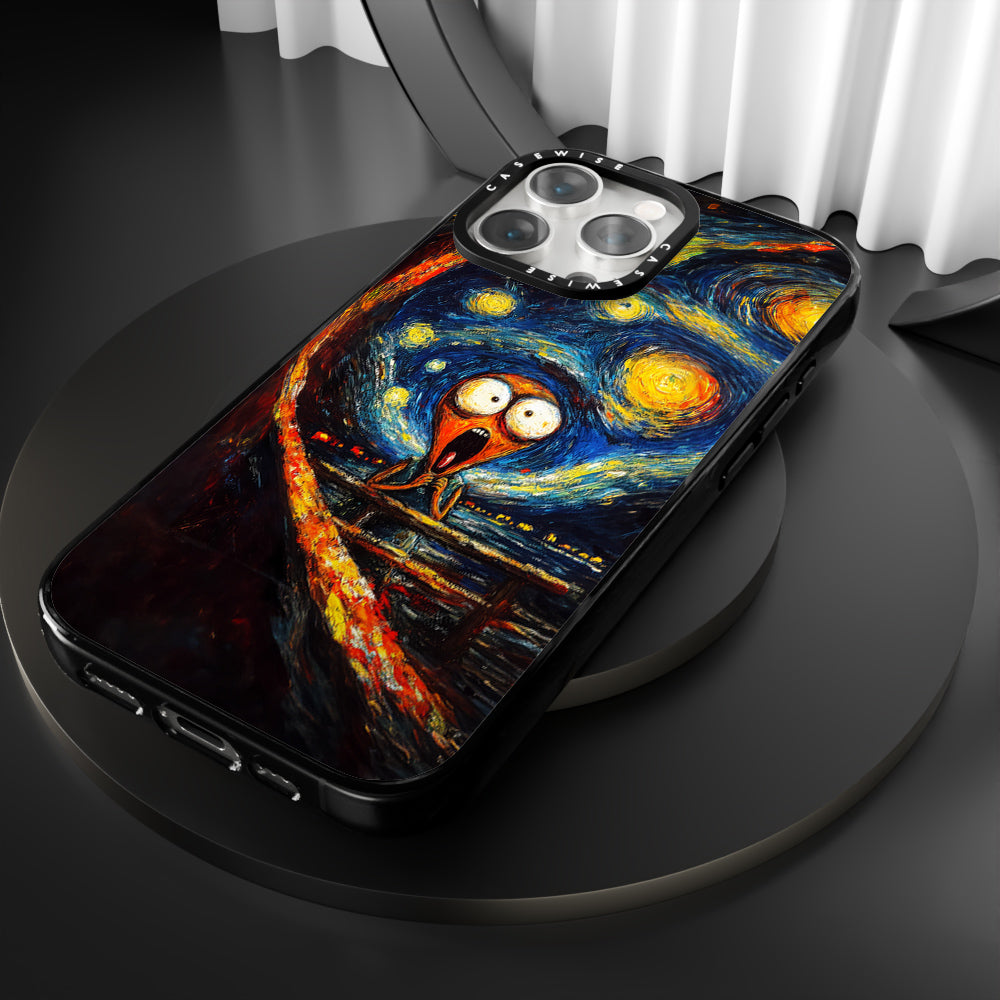 CASEWISE CASEWISE