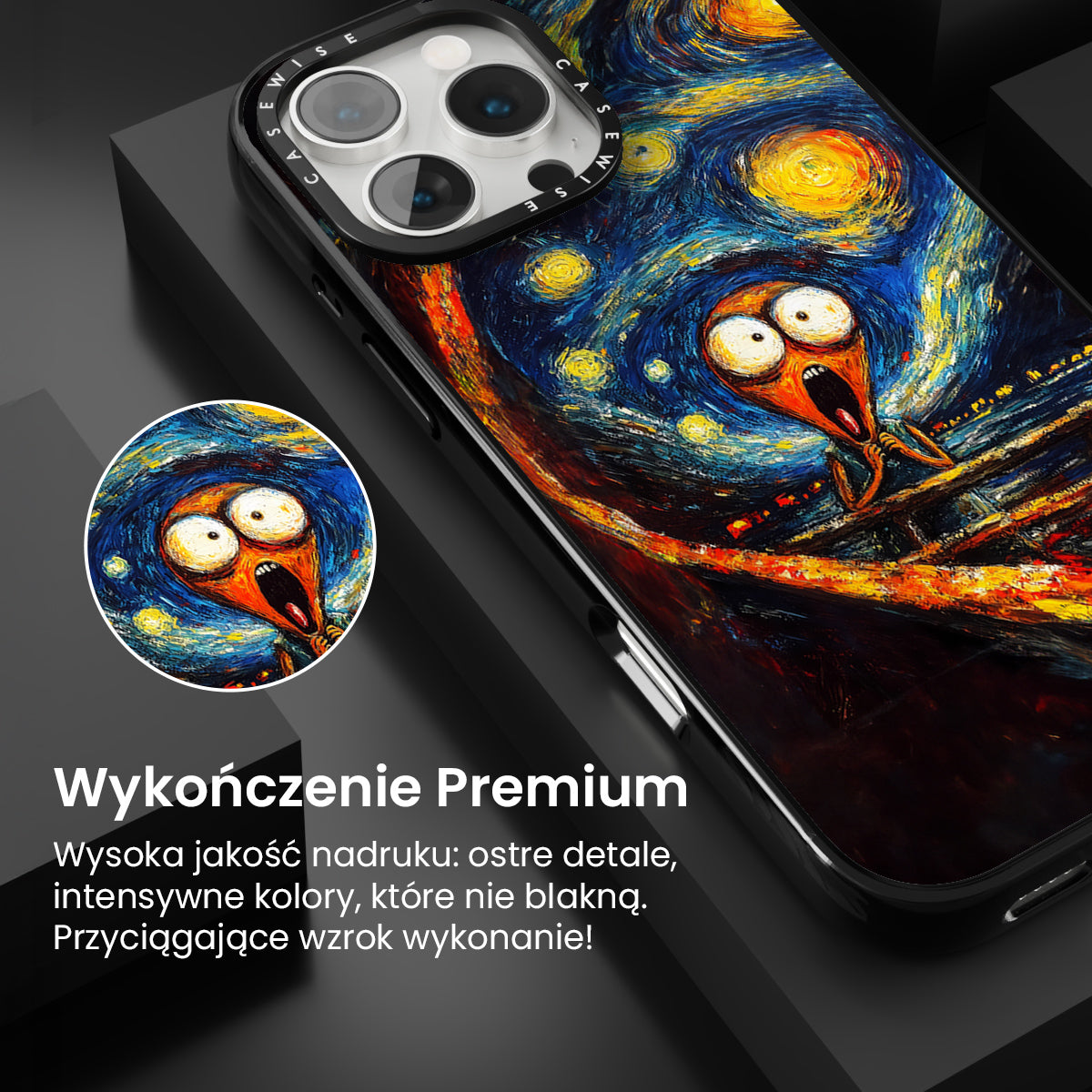 CASEWISE CASEWISE

Wykończenie Premium

Wysoka jakość nadruku: ostre detale, intensywne kolory, które nie blakną. Przyciągające wzrok wykonanie!