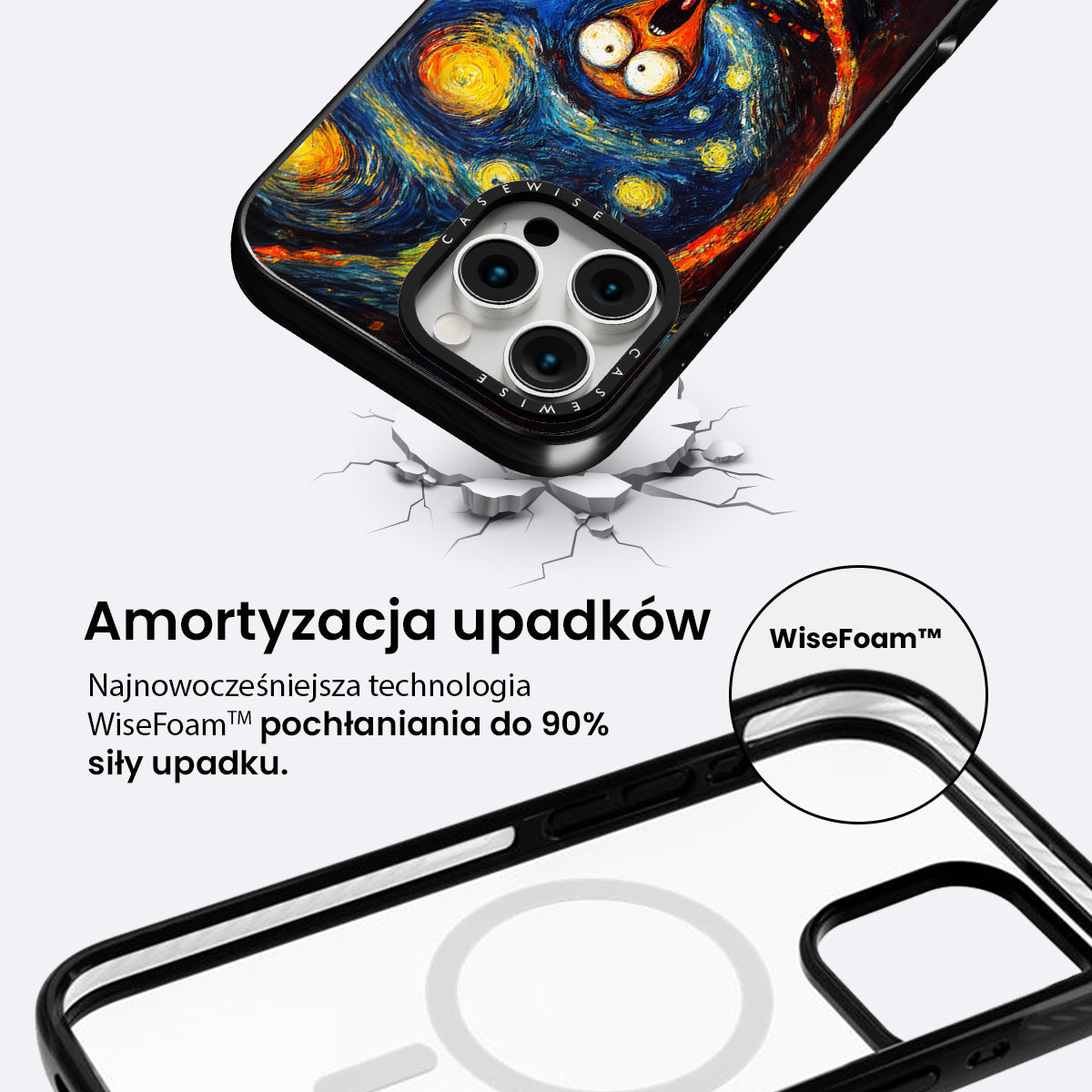 CASEWISE

CASEWISE

Amortyzacja upadków

Najnowocześniejsza technologia WiseFoam™ pochłaniania do 90% siły upadku.

WiseFoam™