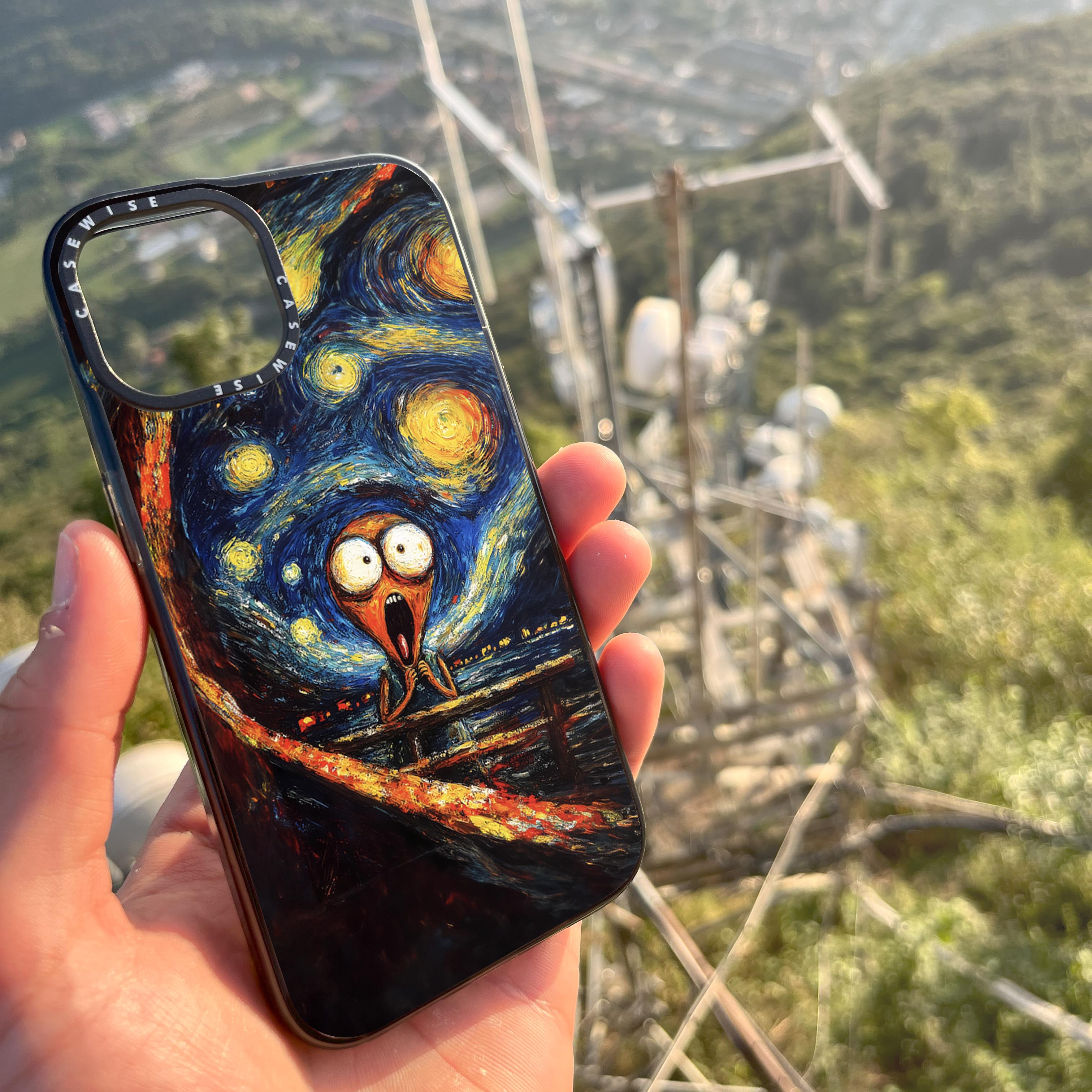 CASEWISE CASEWISE