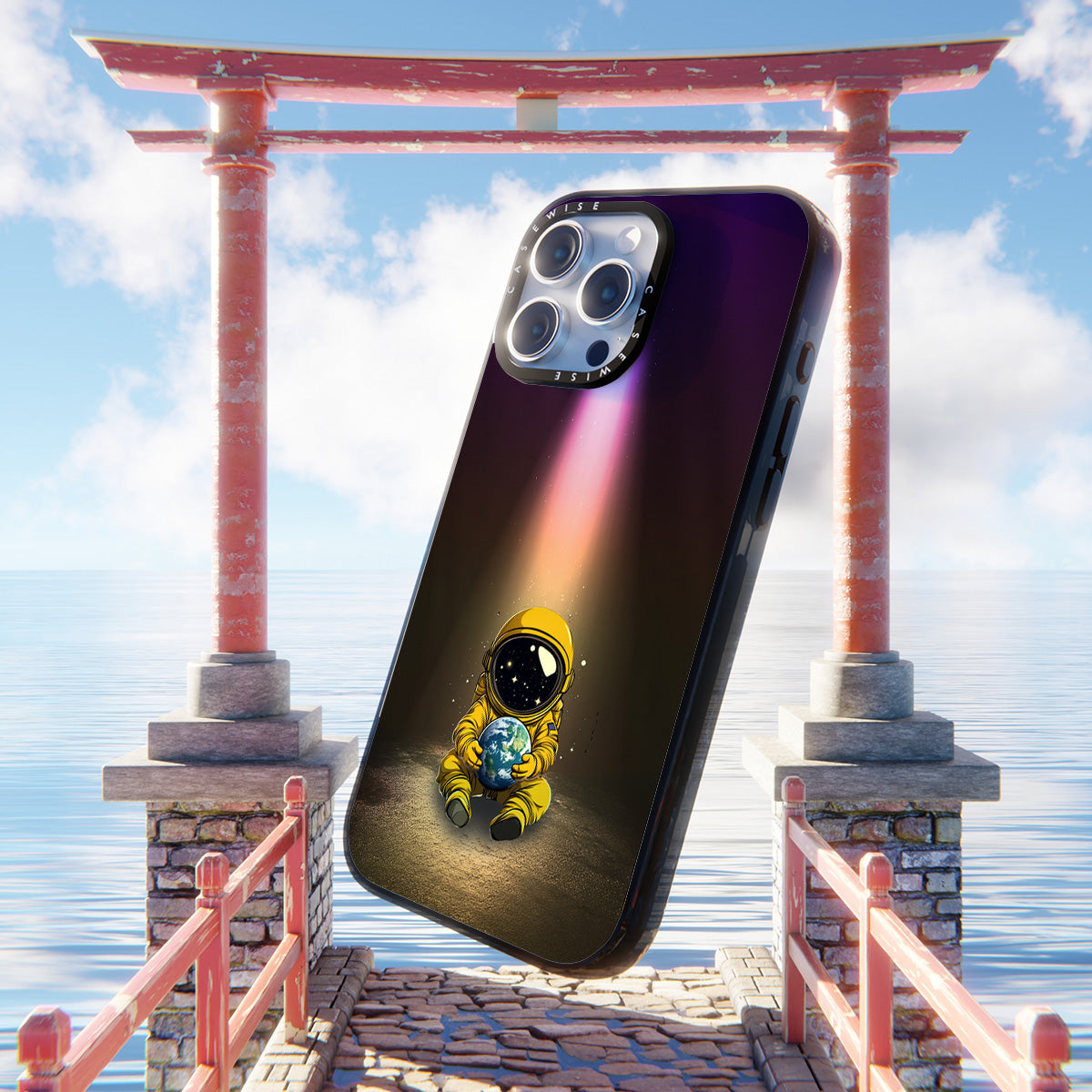 CASEWISE

CASEWISE