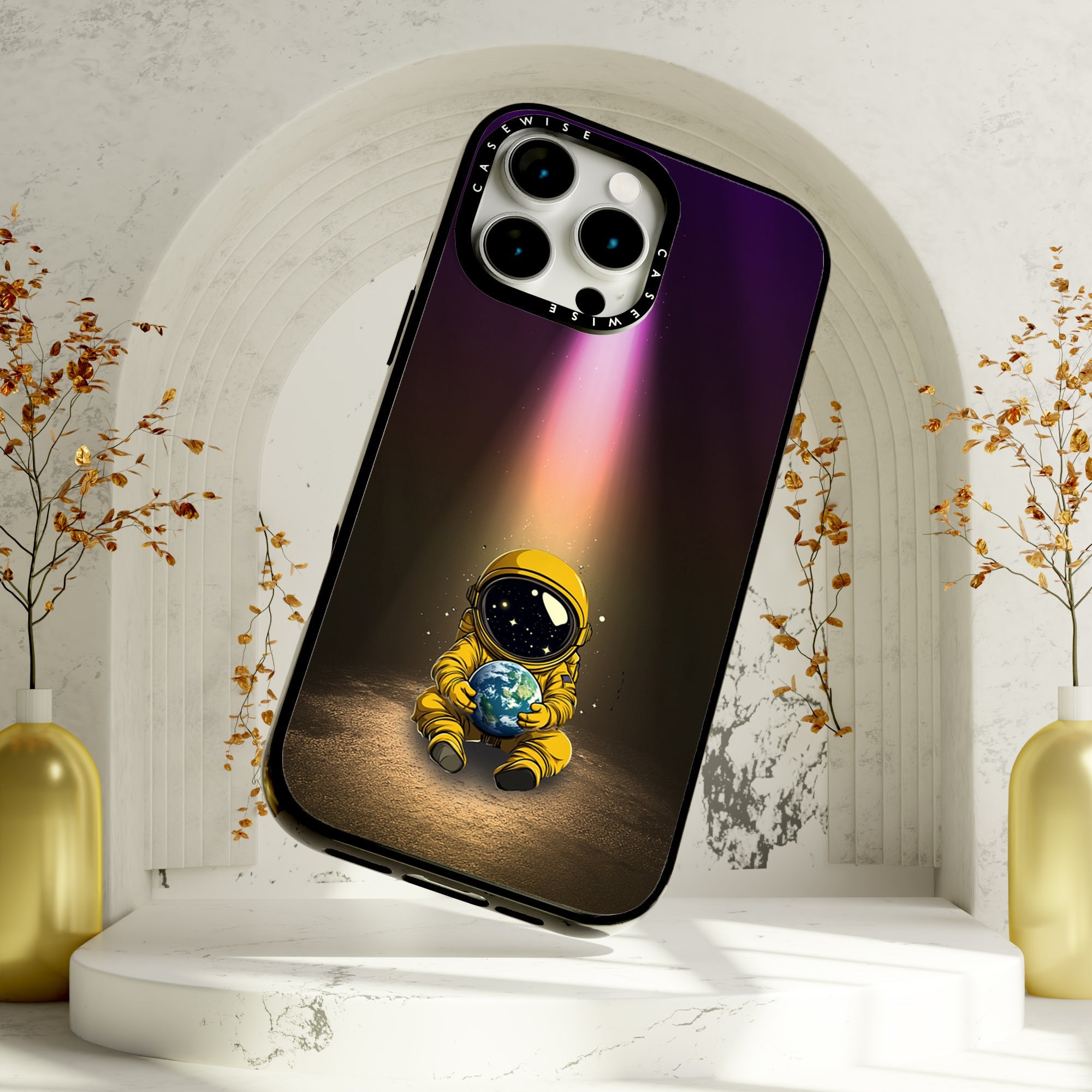 CASEWISE CASEWISE