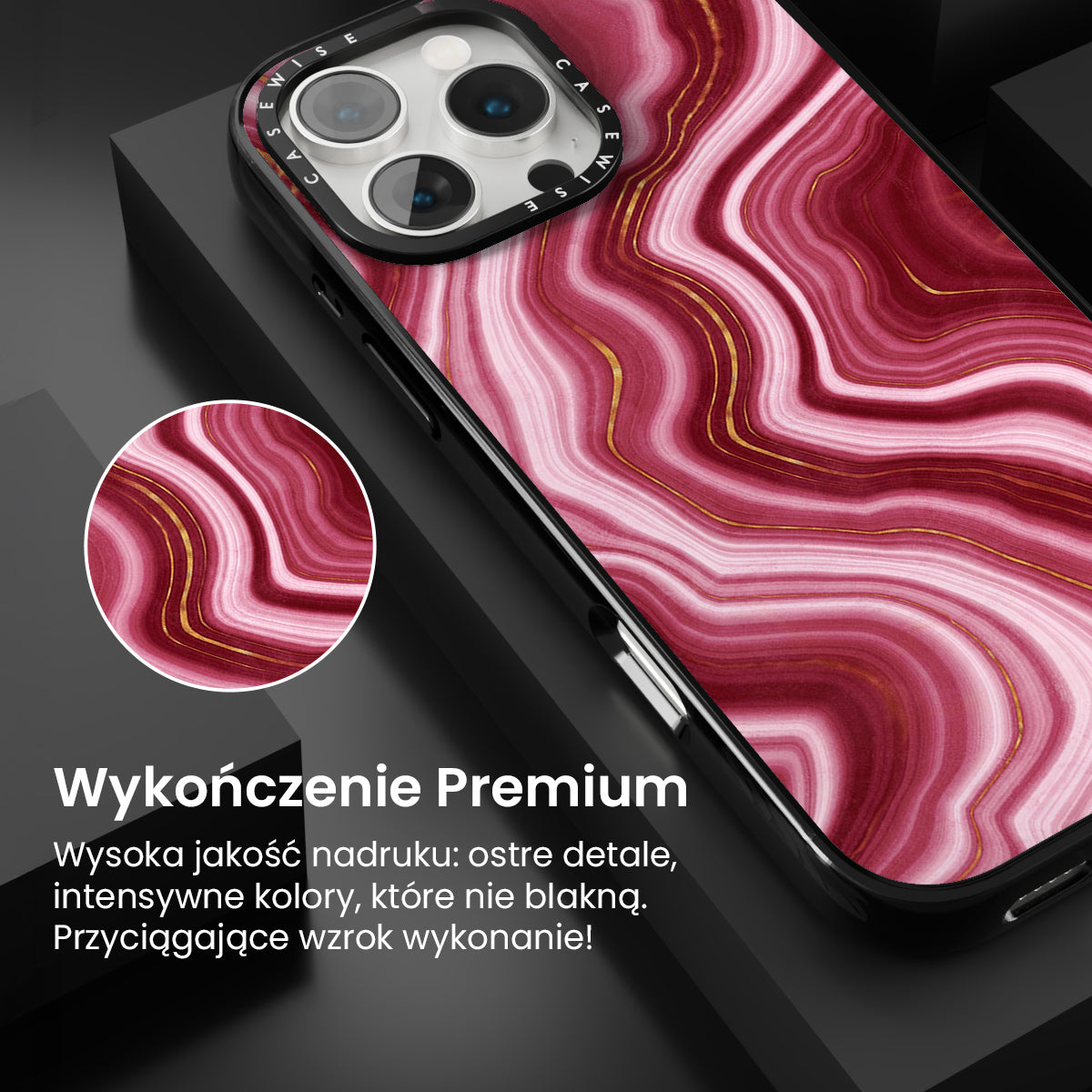 CASEWISE CASEWISE

Wykończenie Premium

Wysoka jakość nadruku: ostre detale, intensywne kolory, które nie blakną. Przyciągające wzrok wykonanie!