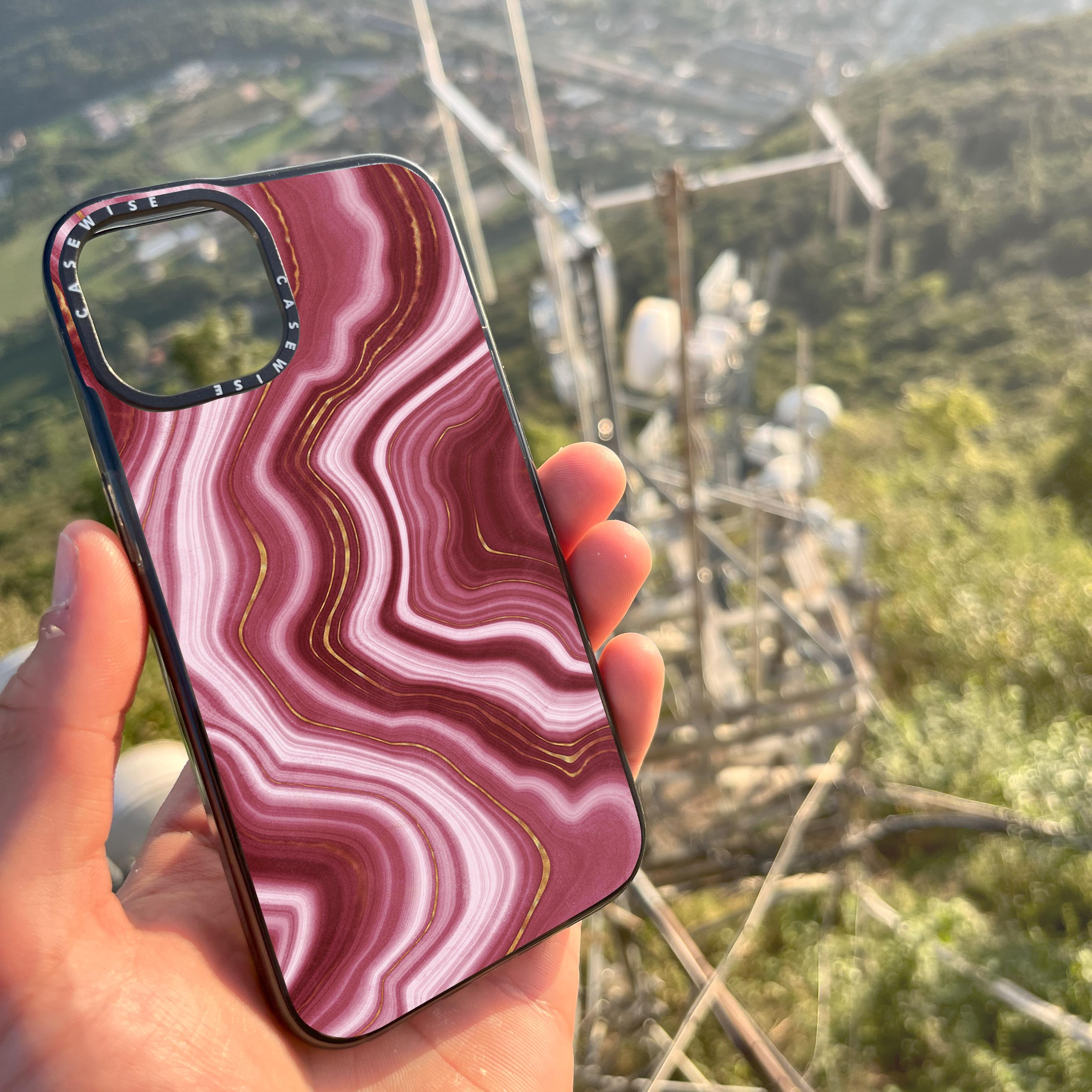 CASEWISE CASEWISE