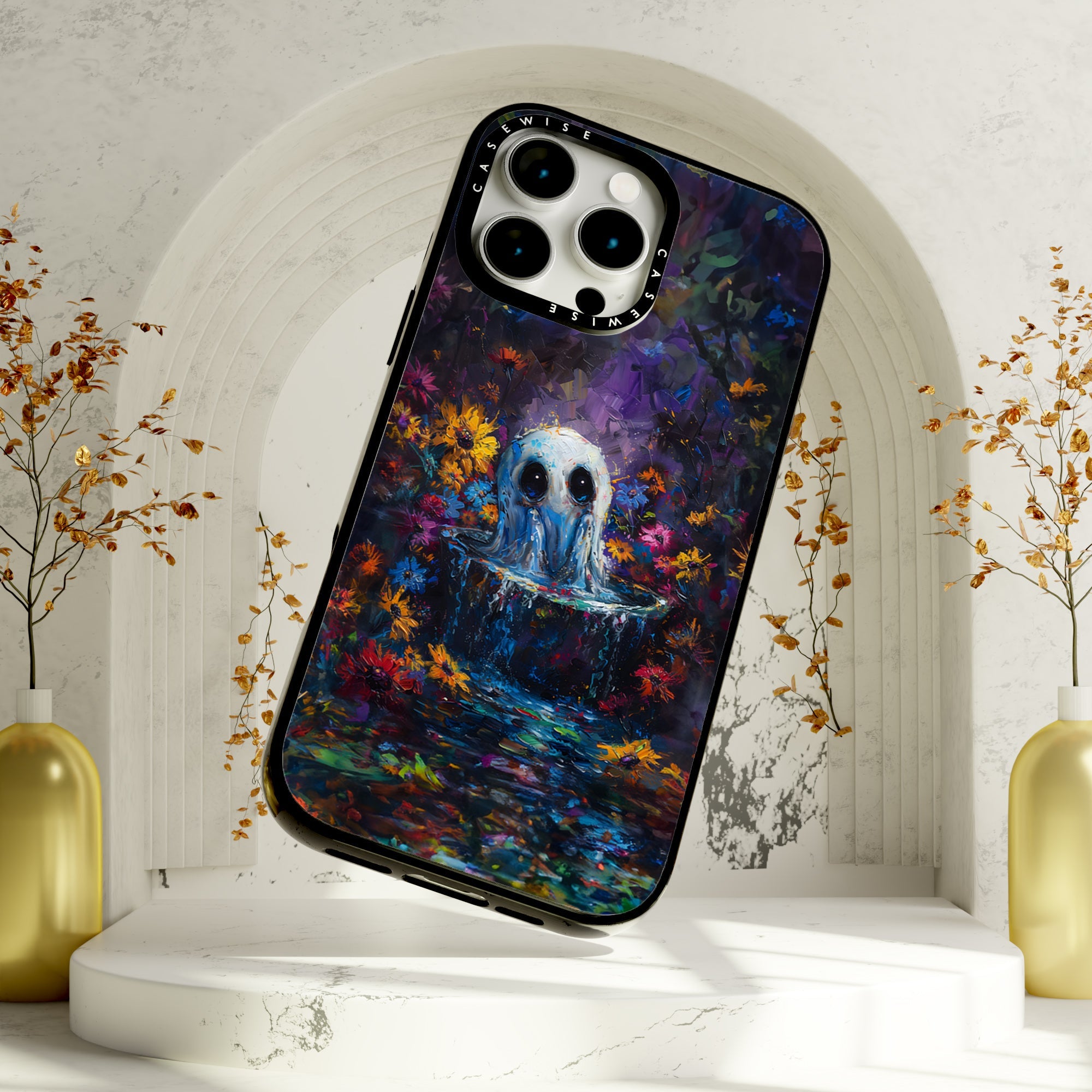 CASEWISE CASEWISE