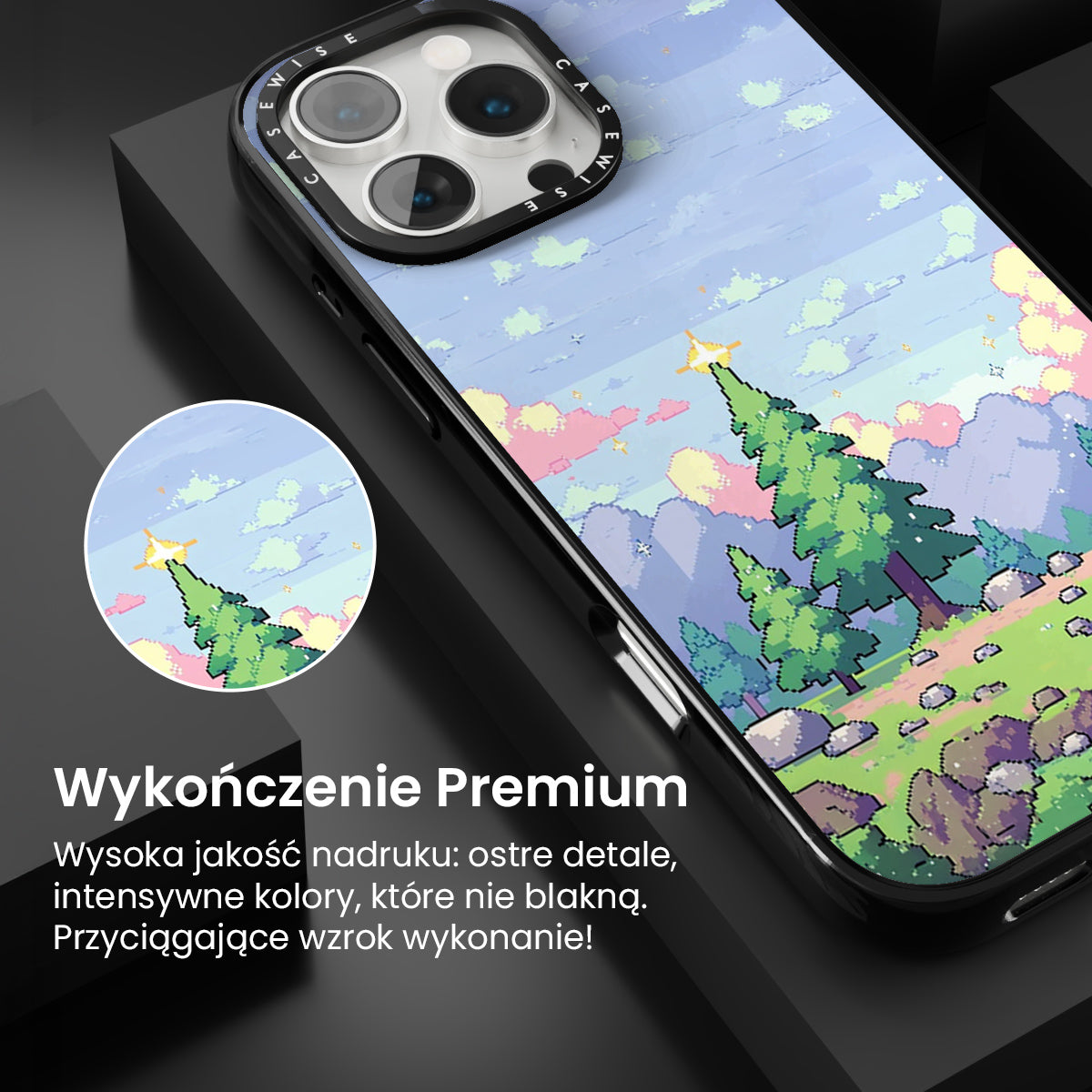 CASEWISE CASEWISE

Wykończenie Premium

Wysoka jakość nadruku: ostre detale, intensywne kolory, które nie blakną. Przyciągające wzrok wykonanie!