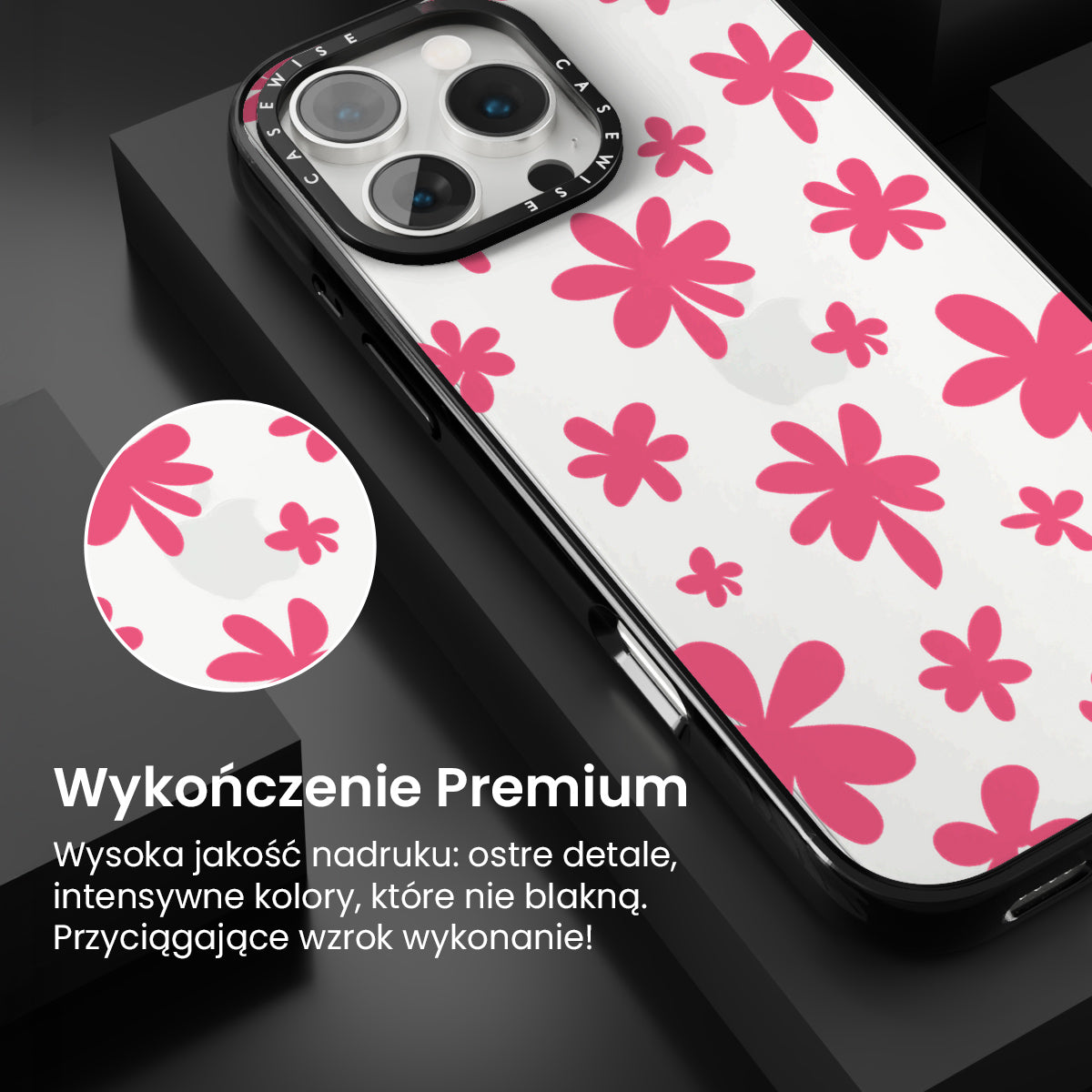 CASEWISE CASEWISE

Wykończenie Premium

Wysoka jakość nadruku: ostre detale, intensywne kolory, które nie blakną. Przyciągające wzrok wykonanie!