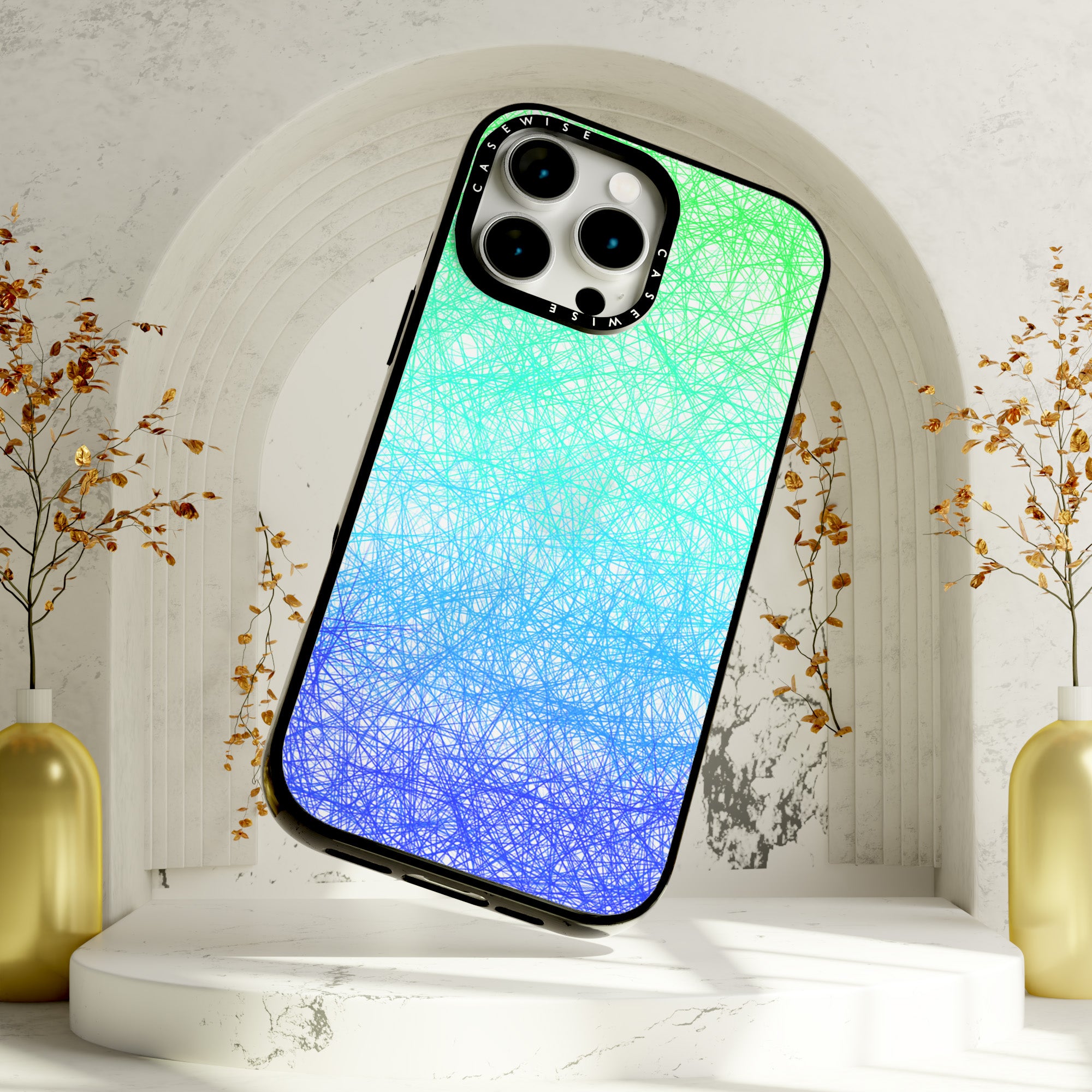 CASEWISE
CASEWISE