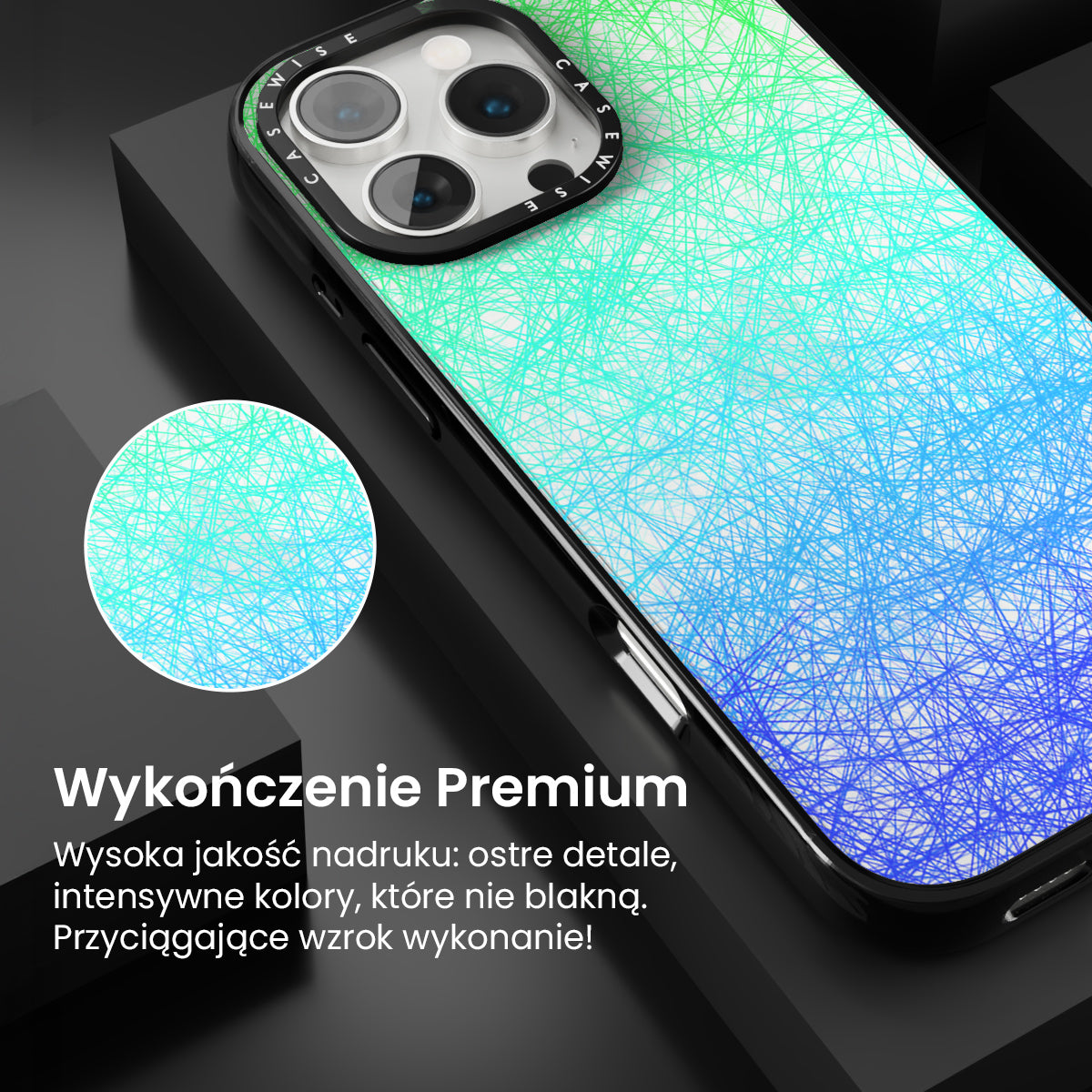 CASEWISE CASEWISE

Wykończenie Premium

Wysoka jakość nadruku: ostre detale, intensywne kolory, które nie blakną. Przyciągające wzrok wykonanie!